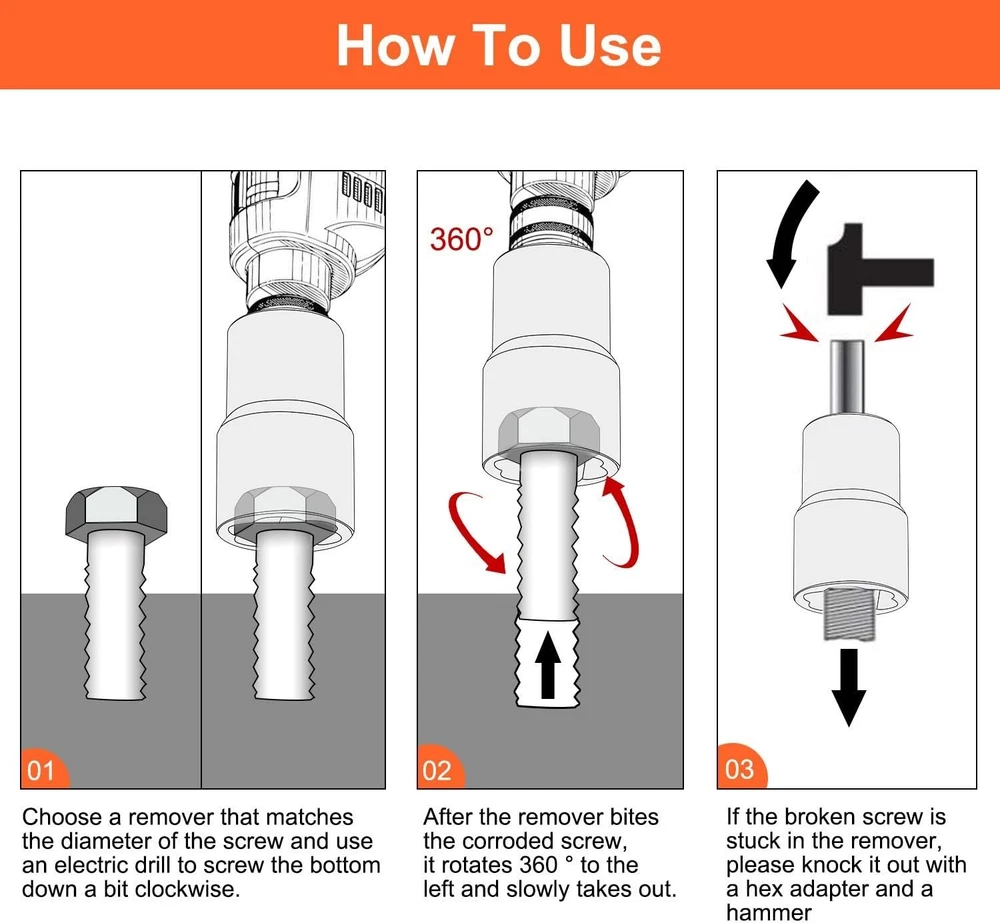 How To Use

01

Choose a remover that matches the diameter of the screw and use an electric drill to screw the bottom down a bit clockwise.

360°

02

After the remover bites the corroded screw, it rotates 360 ° to the left and slowly takes out.

03

If the broken screw is stuck in the remover, please knock it out with a hex adapter and a hammer