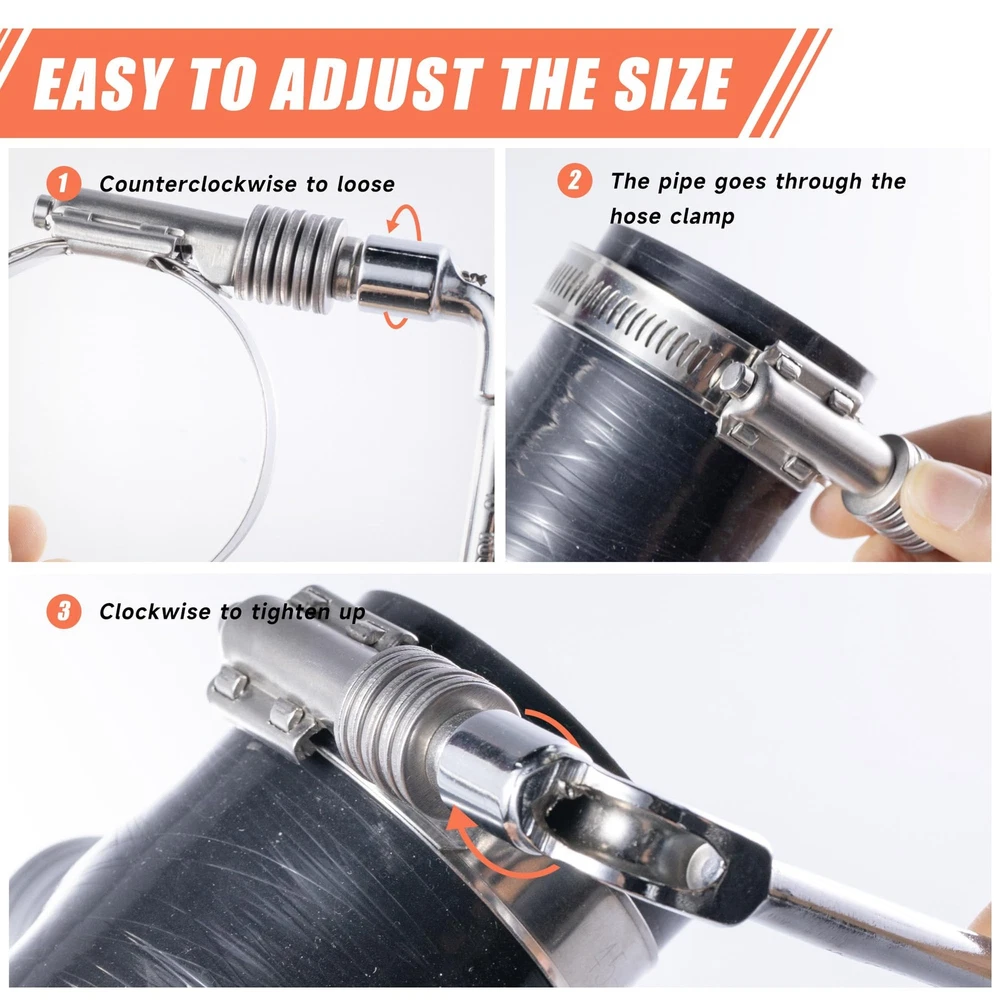 EASY TO ADJUST THE SIZE

1 Counterclockwise to loose

2 The pipe goes through the hose clamp

3 Clockwise to tighten up