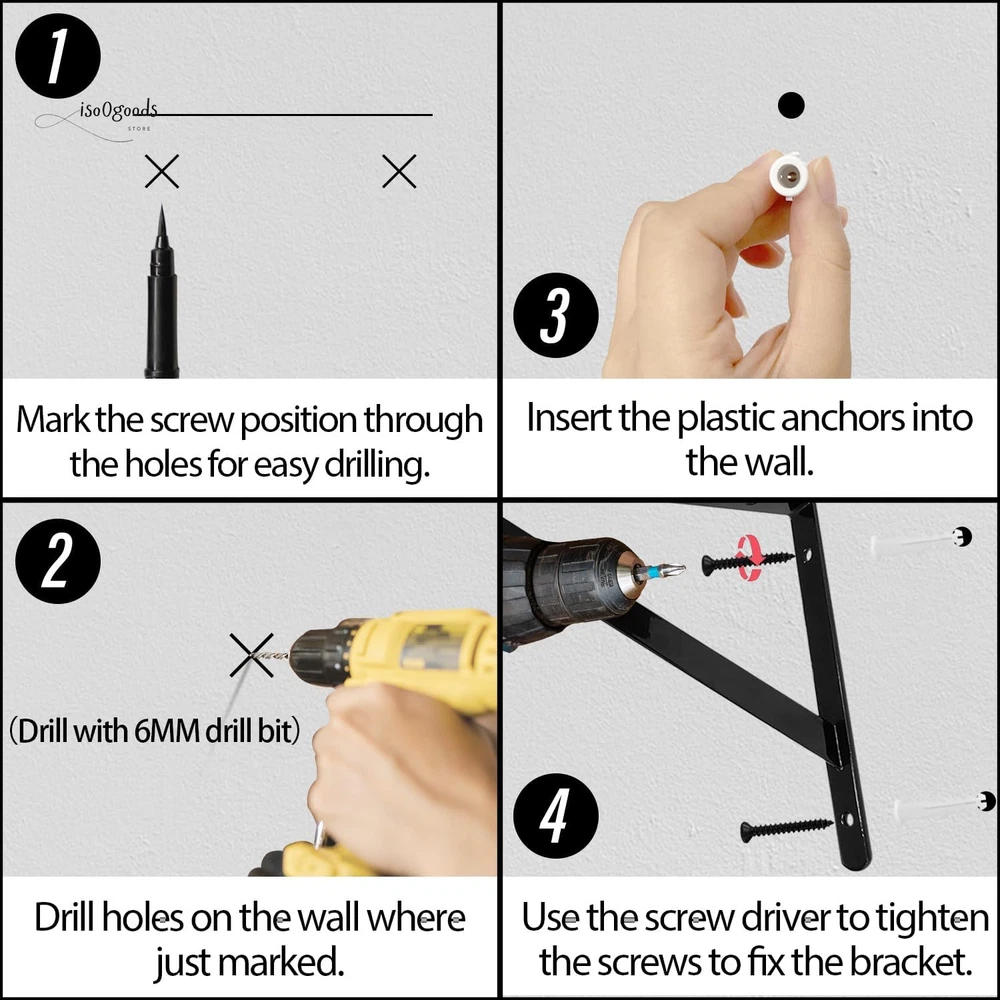 1

iso0goods STORE

Mark the screw position through the holes for easy drilling.

3

Insert the plastic anchors into the wall.

2

(Drill with 6MM drill bit)

Drill holes on the wall where just marked.

4

Use the screw driver to tighten the screws to fix the bracket.