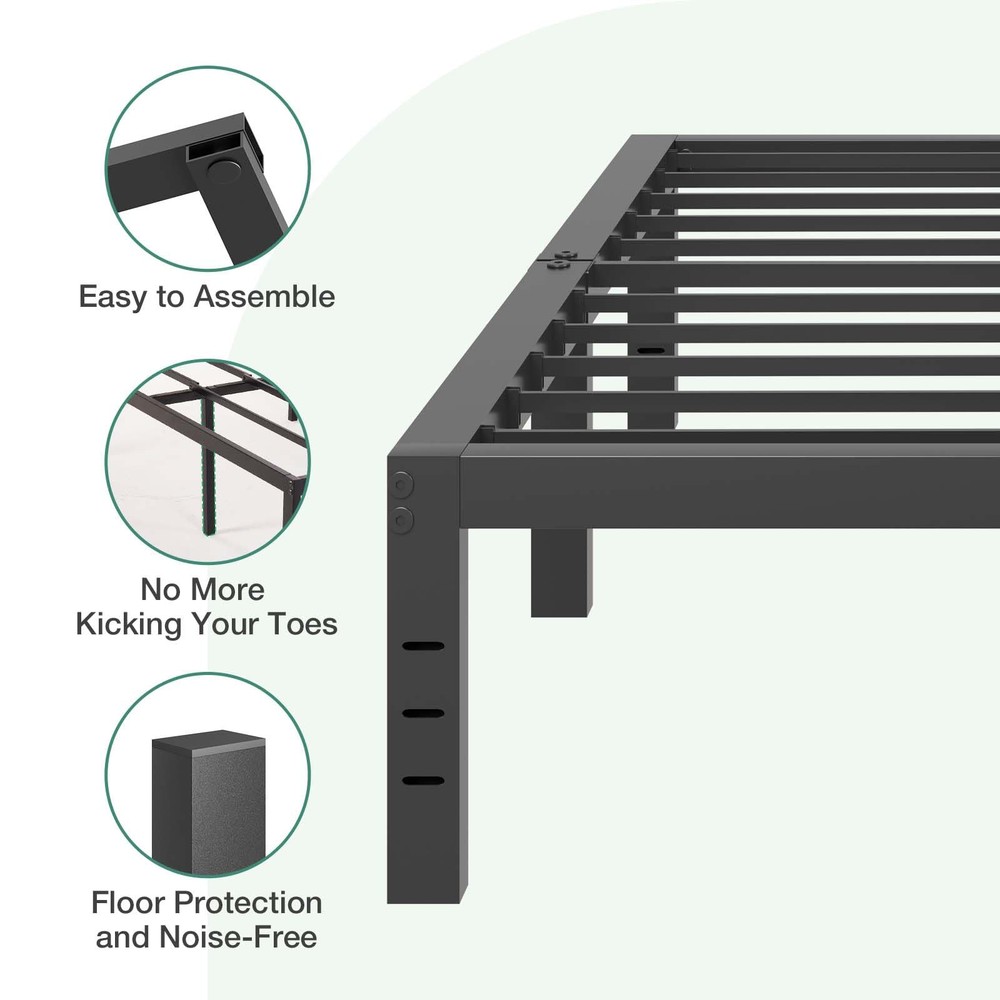 Easy to Assemble

No More
Kicking Your Toes

Floor Protection
and Noise-Free