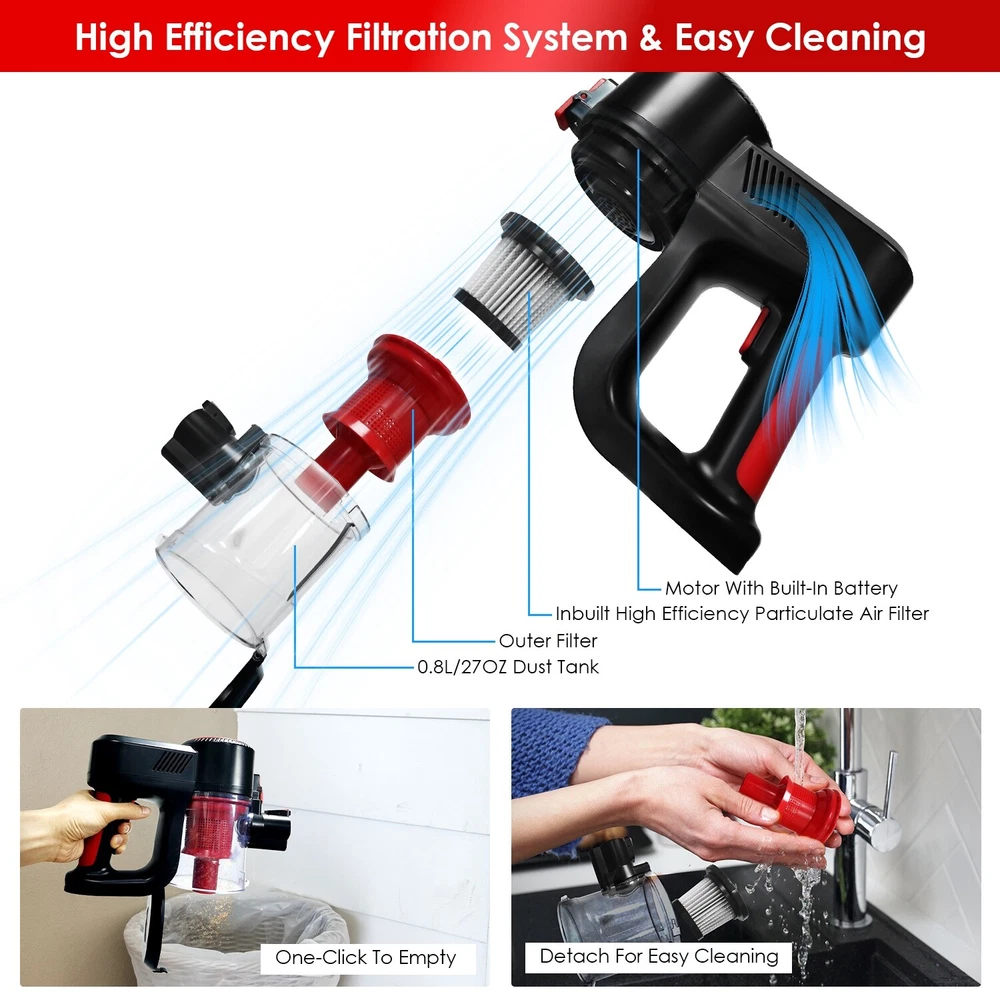 High Efficiency Filtration System & Easy Cleaning

Motor With Built-In Battery

Inbuilt High Efficiency Particulate Air Filter

Outer Filter

0.8L/27OZ Dust Tank

One-Click To Empty

Detach For Easy Cleaning