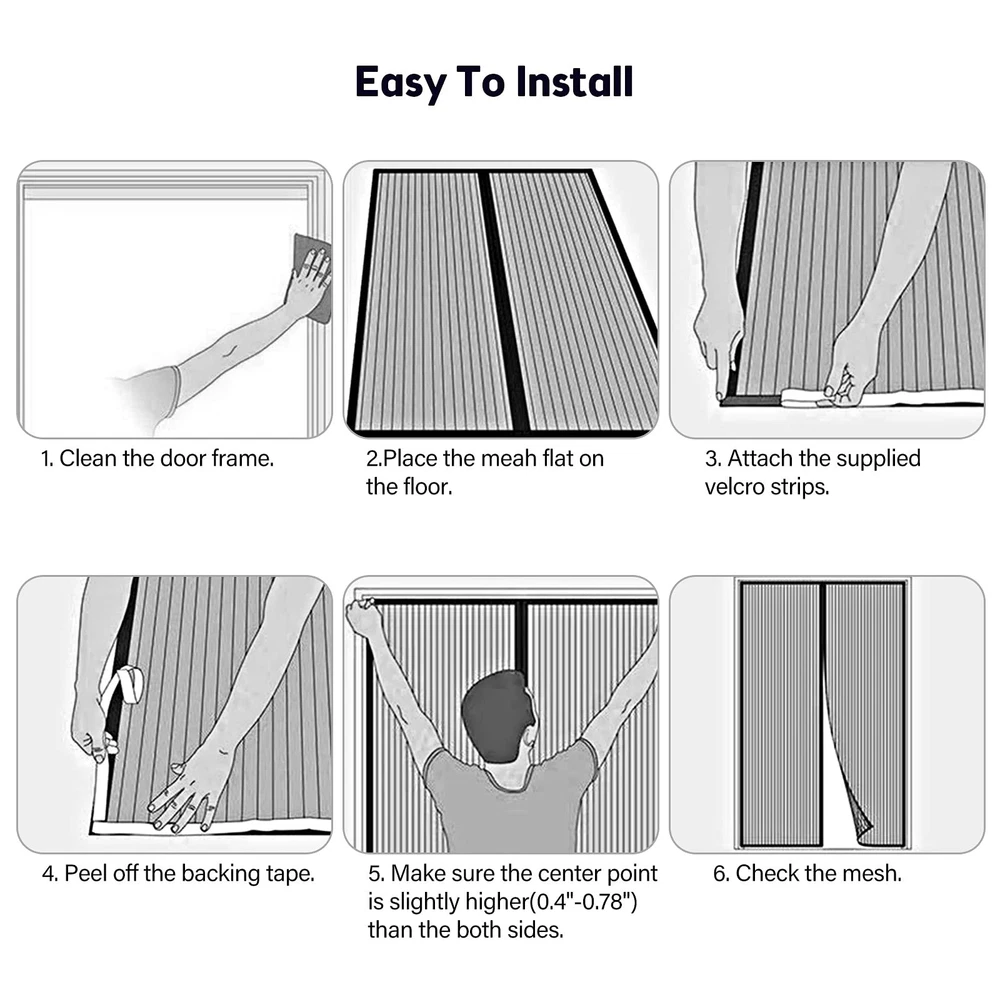 Easy To Install

1. Clean the door frame.

2.Place the meah flat on the floor.

3. Attach the supplied velcro strips.

4. Peel off the backing tape.

5. Make sure the center point is slightly higher(0.4"-0.78") than the both sides.

6. Check the mesh.