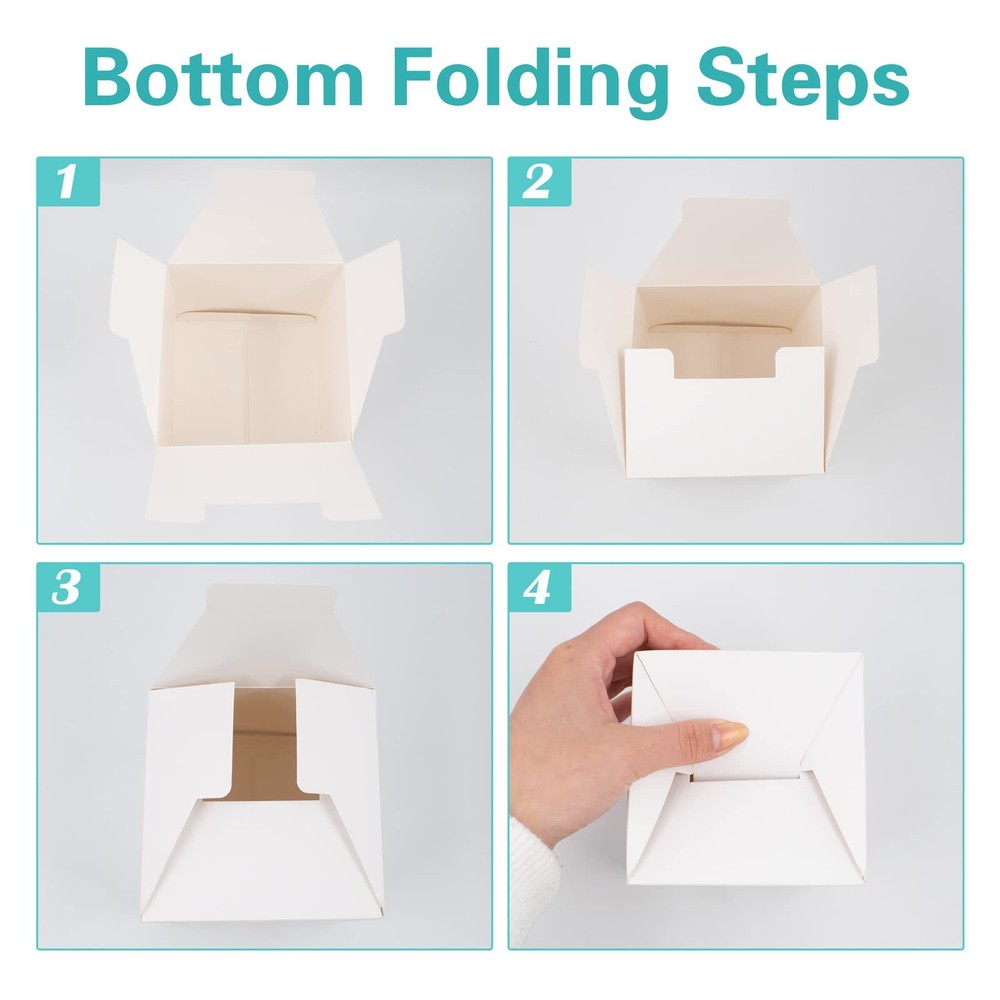 Bottom Folding Steps

1

2

3

4