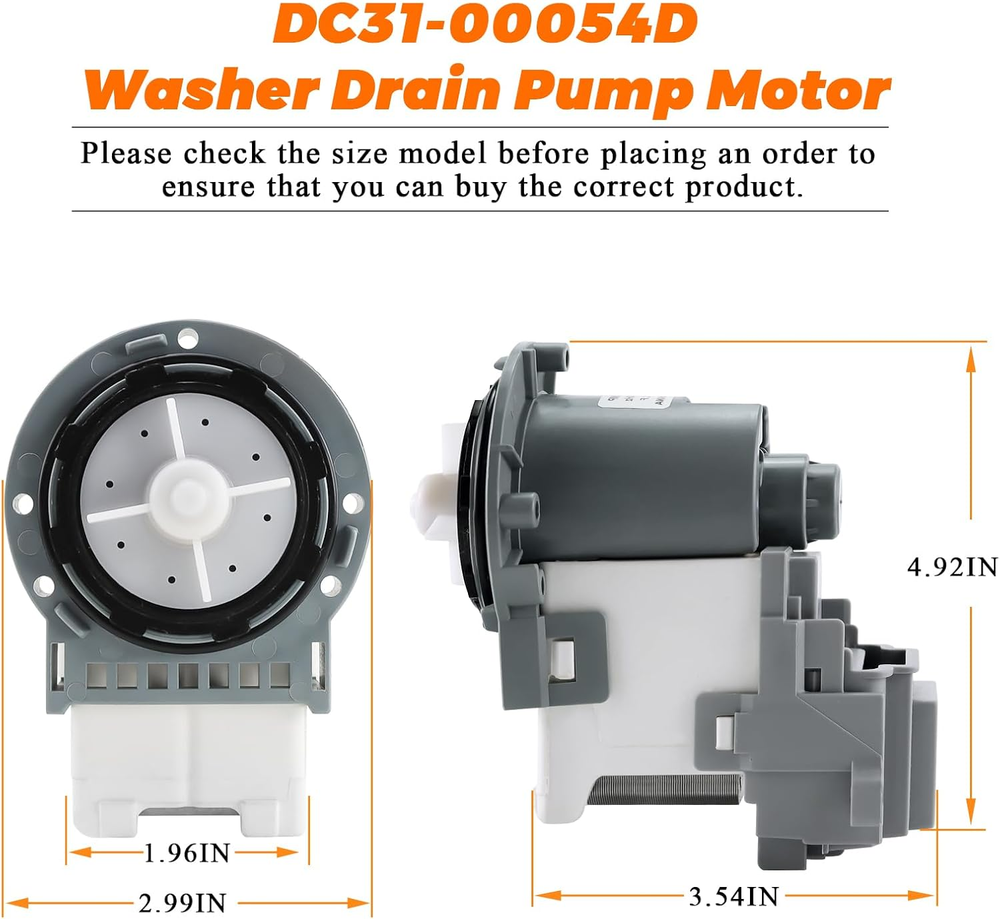 DC31-00054D
Washer Drain Pump Motor

Please check the size model before placing an order to ensure that you can buy the correct product.

4.92IN

1.96IN

2.99IN

3.54IN