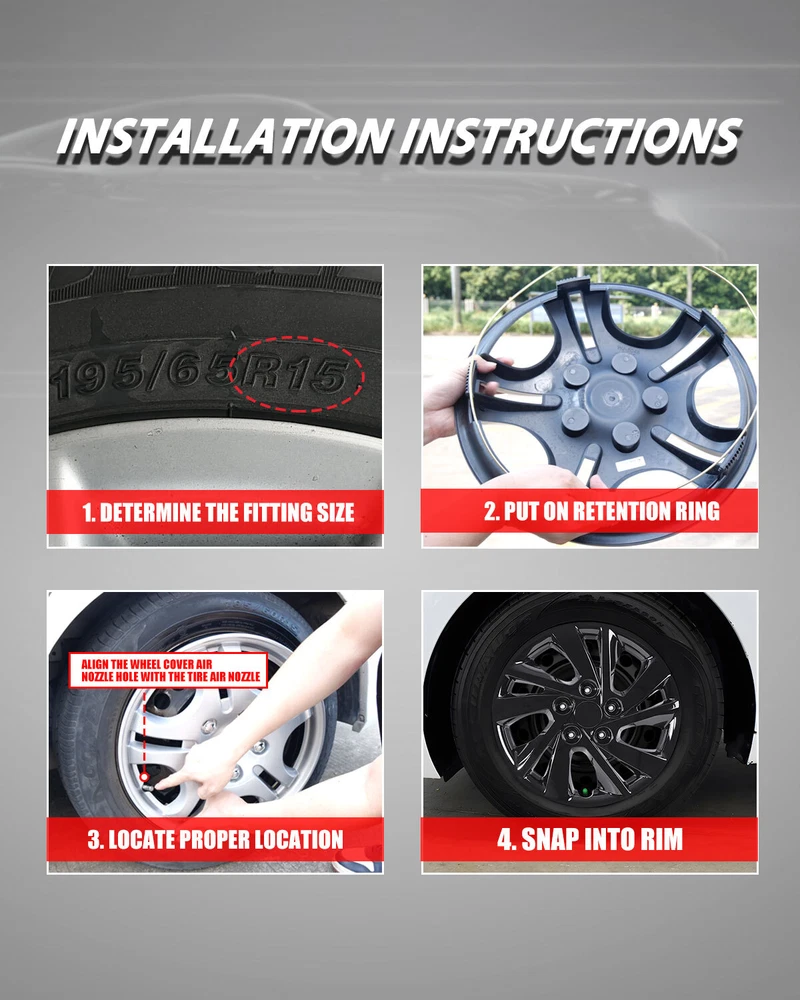 INSTALLATION INSTRUCTIONS

195/65R15

1. DETERMINE THE FITTING SIZE

2. PUT ON RETENTION RING

ALIGN THE WHEEL COVER AIR NOZZLE HOLE WITH THE TIRE AIR NOZZLE

3. LOCATE PROPER LOCATION

4. SNAP INTO RIM