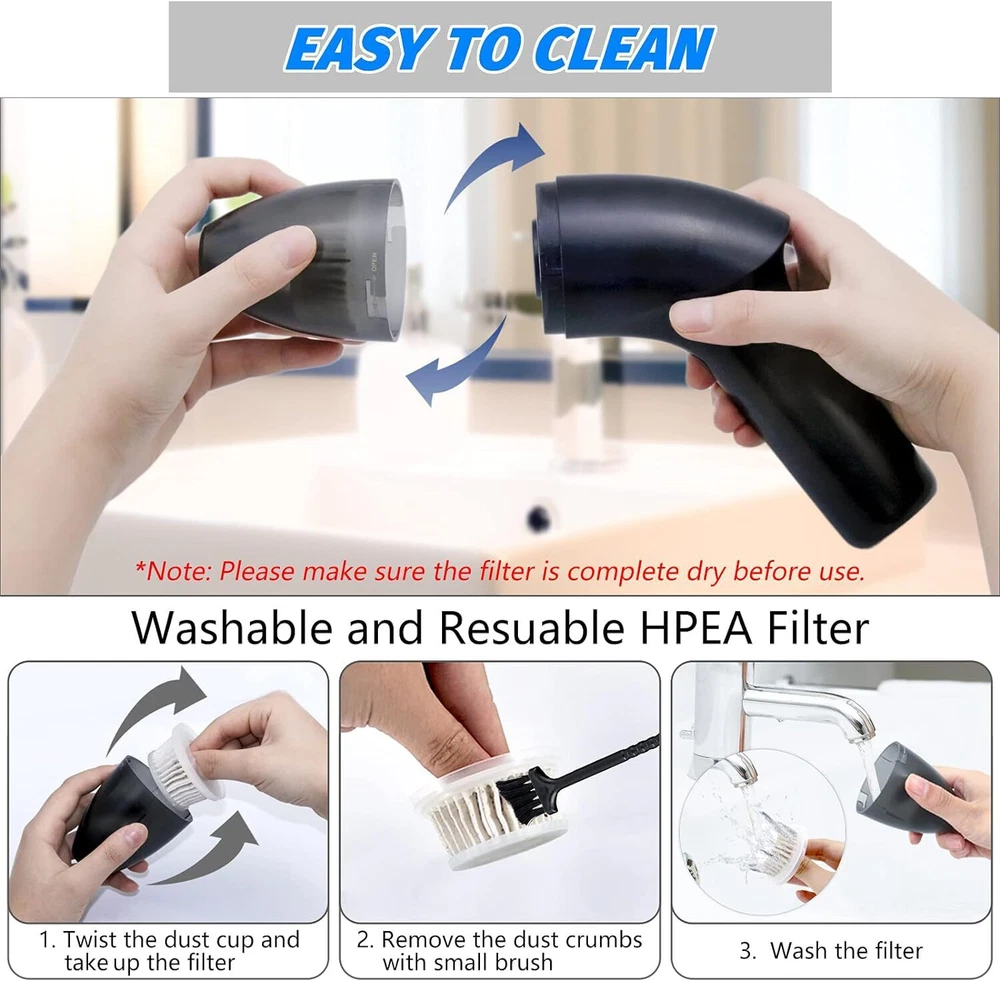 EASY TO CLEAN

OPEN

*Note: Please make sure the filter is complete dry before use.

Washable and Resuable HPEA Filter

1. Twist the dust cup and take up the filter

2. Remove the dust crumbs with small brush

3. Wash the filter