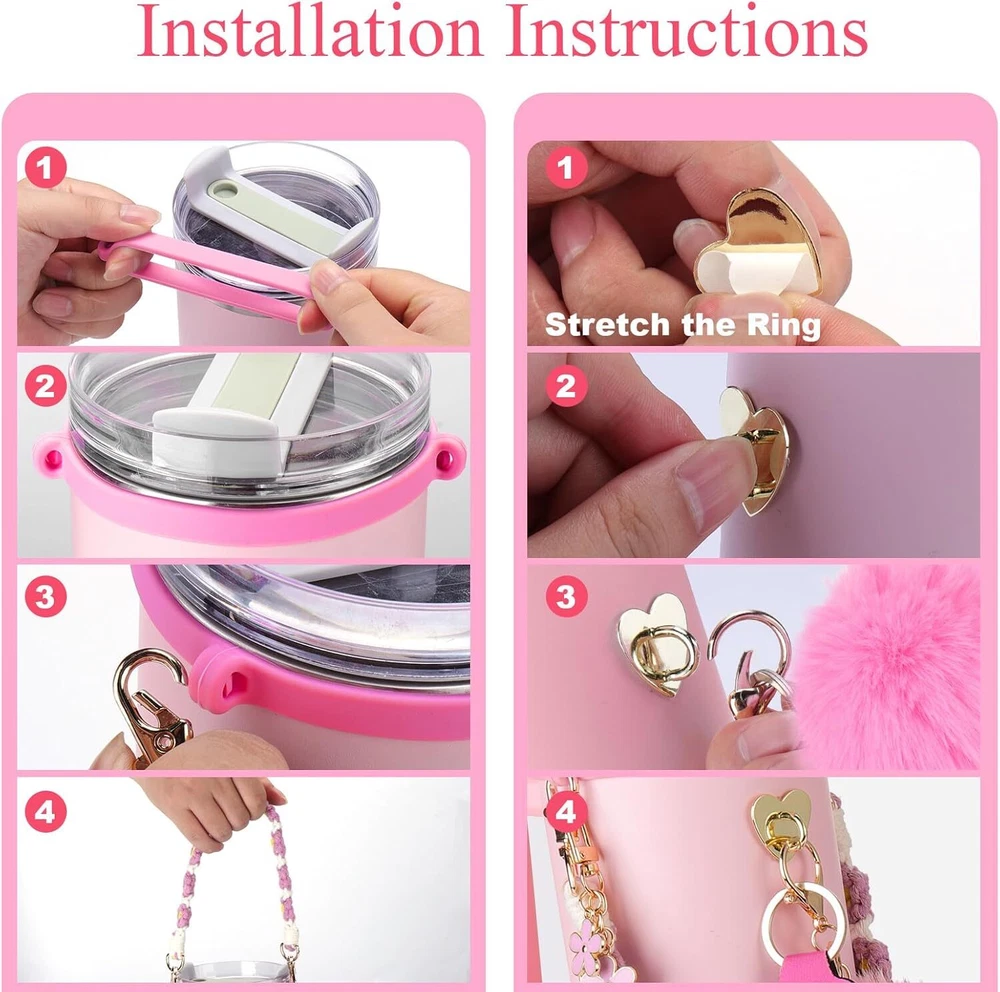 Installation Instructions

1

2

3

4

1

Stretch the Ring

2

3

4