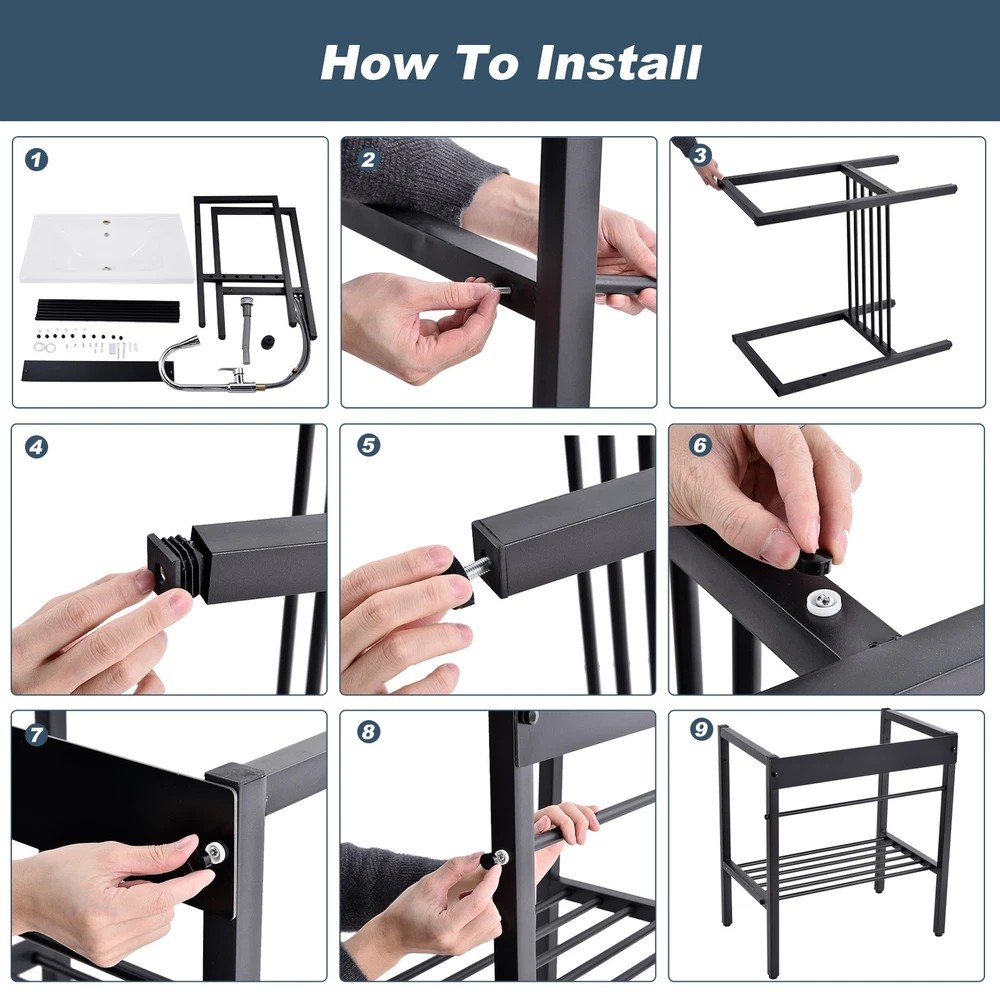 How To Install

1

2

3

4

5

6

7

8

9