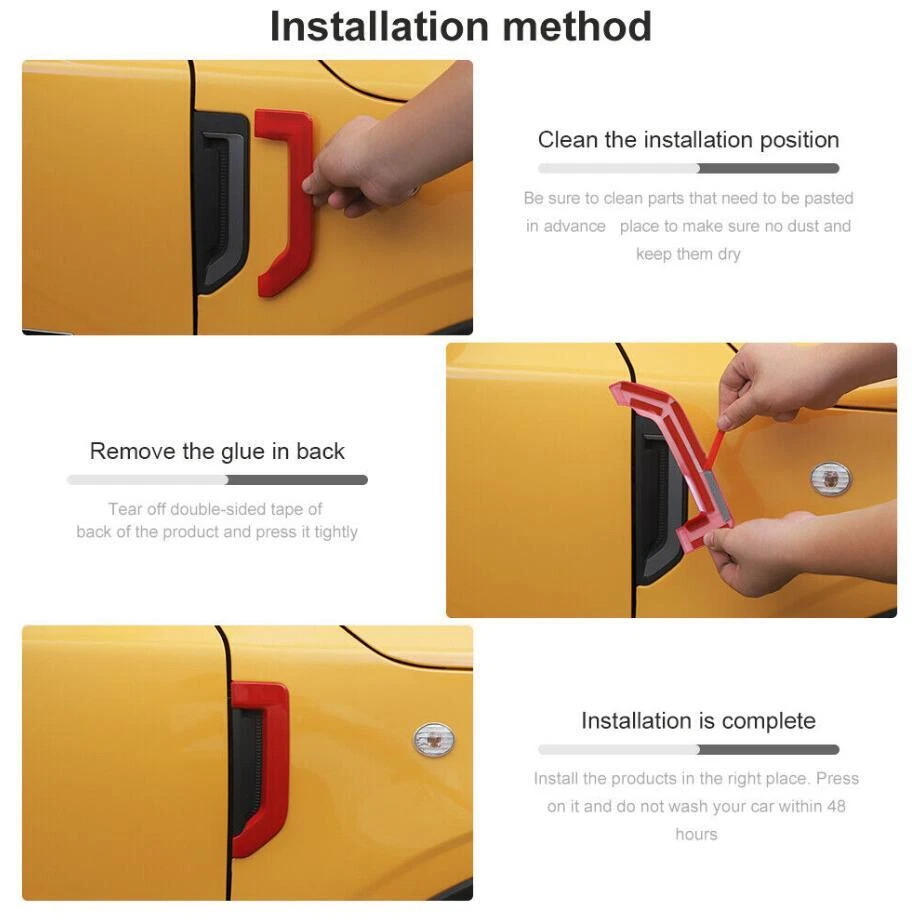 Installation method

Clean the installation position

Be sure to clean parts that need to be pasted in advance place to make sure no dust and keep them dry

Remove the glue in back

Tear off double-sided tape of back of the product and press it tightly

Installation is complete

Install the products in the right place. Press on it and do not wash your car within 48 hours