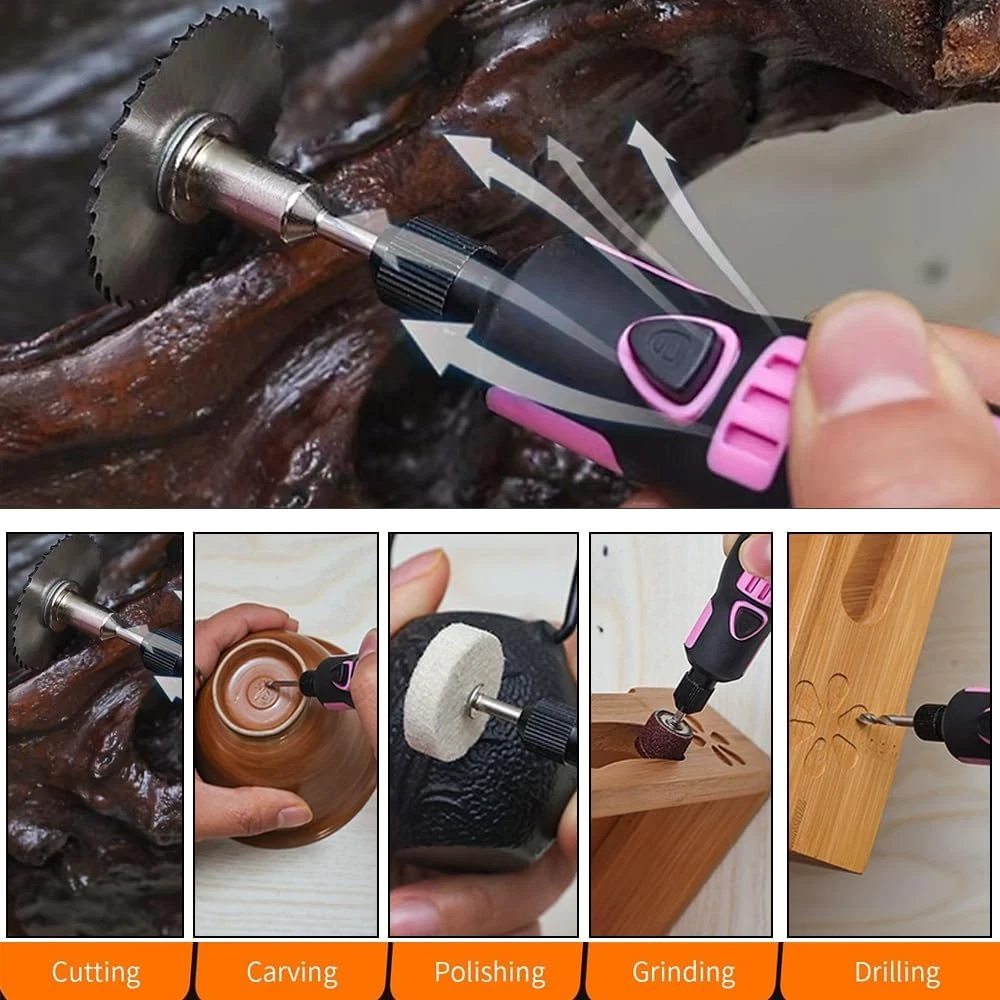 Cutting

Carving

Polishing

Grinding

Drilling