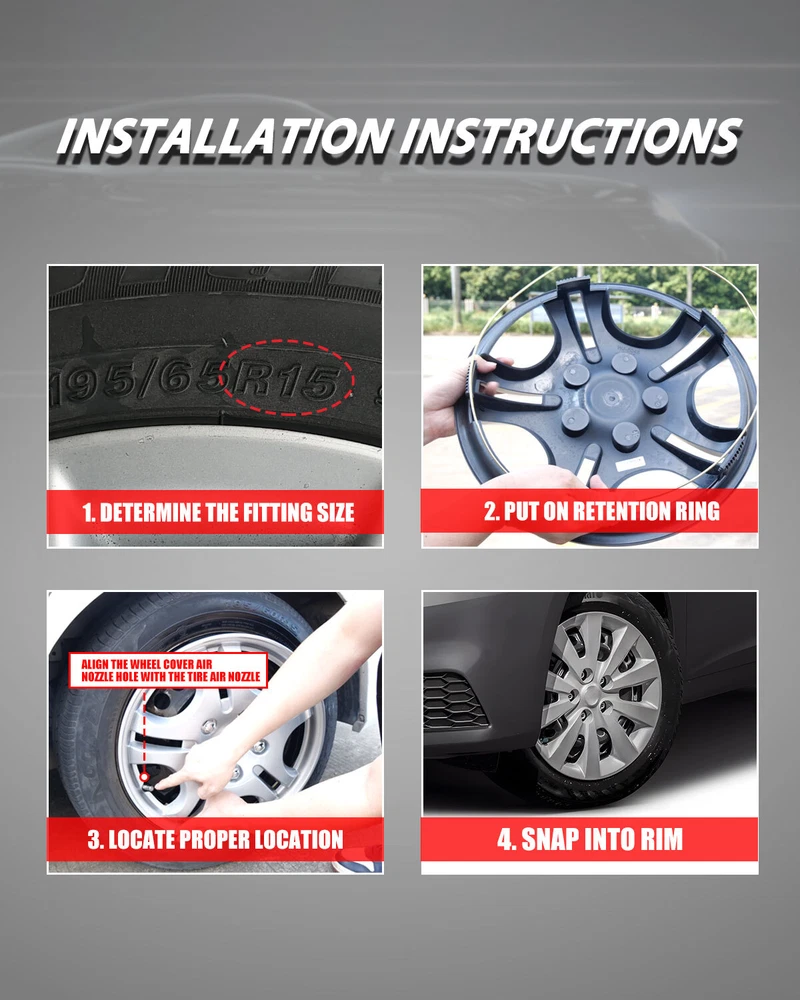 INSTALLATION INSTRUCTIONS

195/65R15

1. DETERMINE THE FITTING SIZE

2. PUT ON RETENTION RING

ALIGN THE WHEEL COVER AIR NOZZLE HOLE WITH THE TIRE AIR NOZZLE

3. LOCATE PROPER LOCATION

4. SNAP INTO RIM