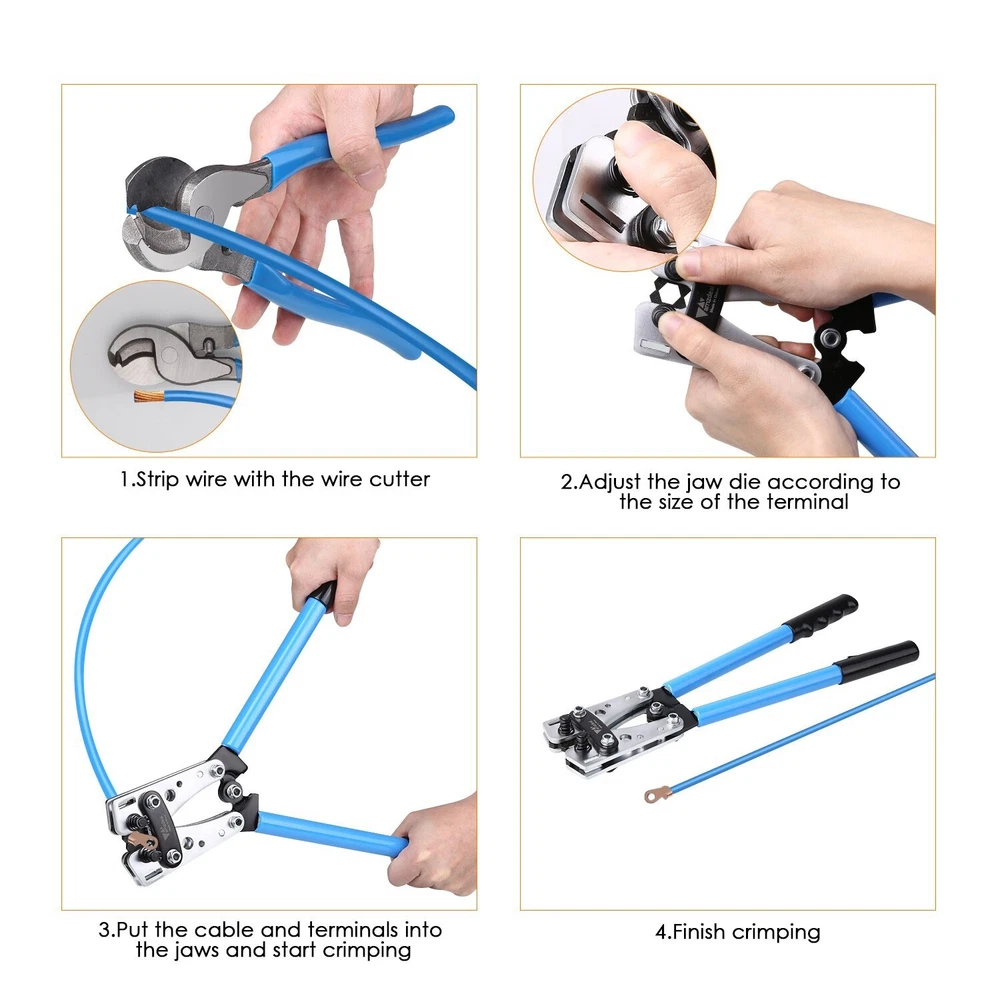 1.Strip wire with the wire cutter

2.Adjust the jaw die according to the size of the terminal

3.Put the cable and terminals into the jaws and start crimping

4.Finish crimping