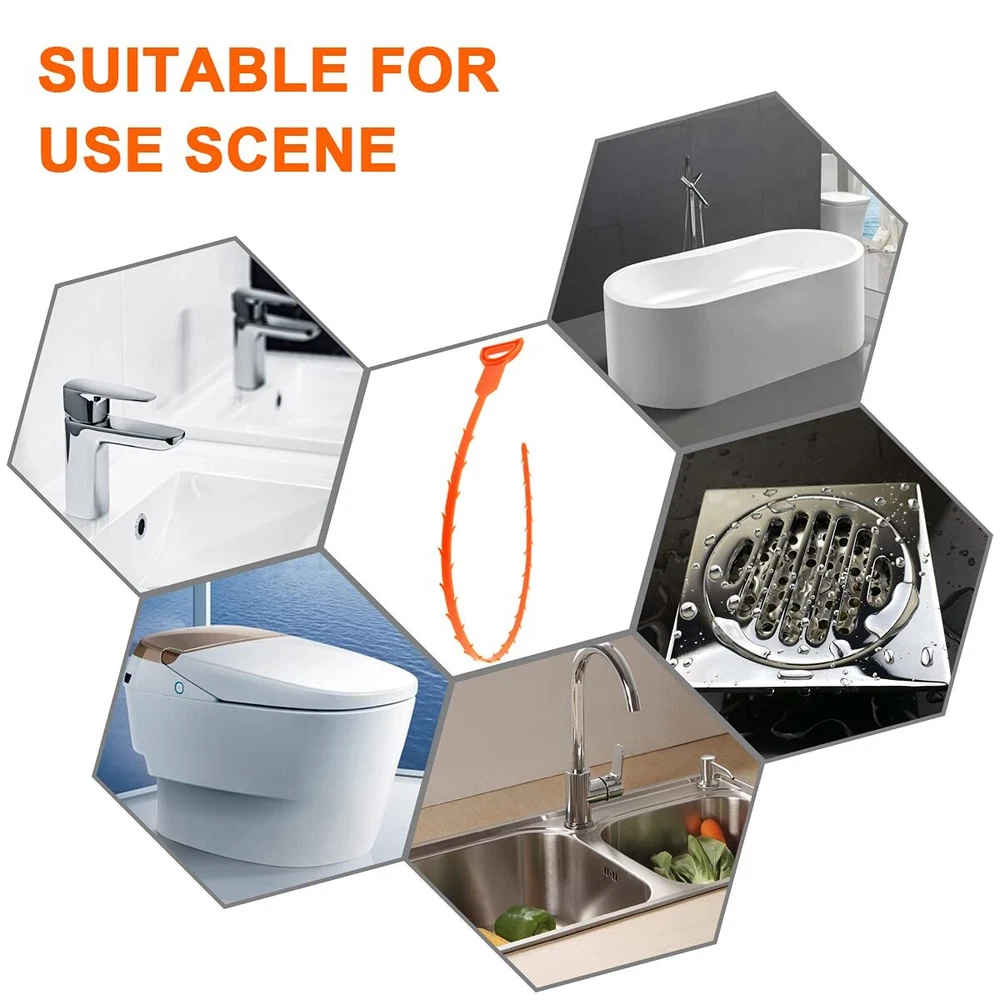 SUITABLE FOR USE SCENE