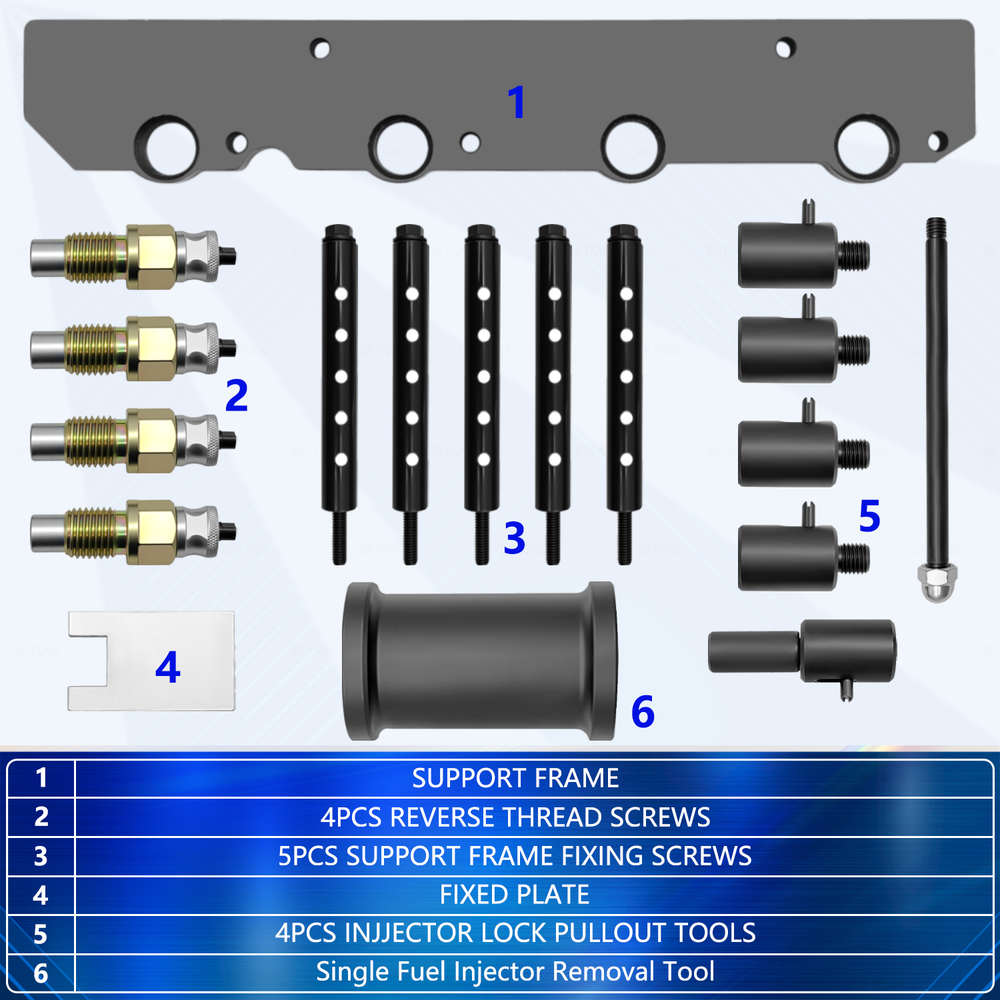 1

2

3

5

4

6

| 1 | SUPPORT FRAME |
|---|---|
| 2 | 4PCS REVERSE THREAD SCREWS |
| 3 | 5PCS SUPPORT FRAME FIXING SCREWS |
| 4 | FIXED PLATE |
| 5 | 4PCS INJJECTOR LOCK PULLOUT TOOLS |
| 6 | Single Fuel Injector Removal Tool |