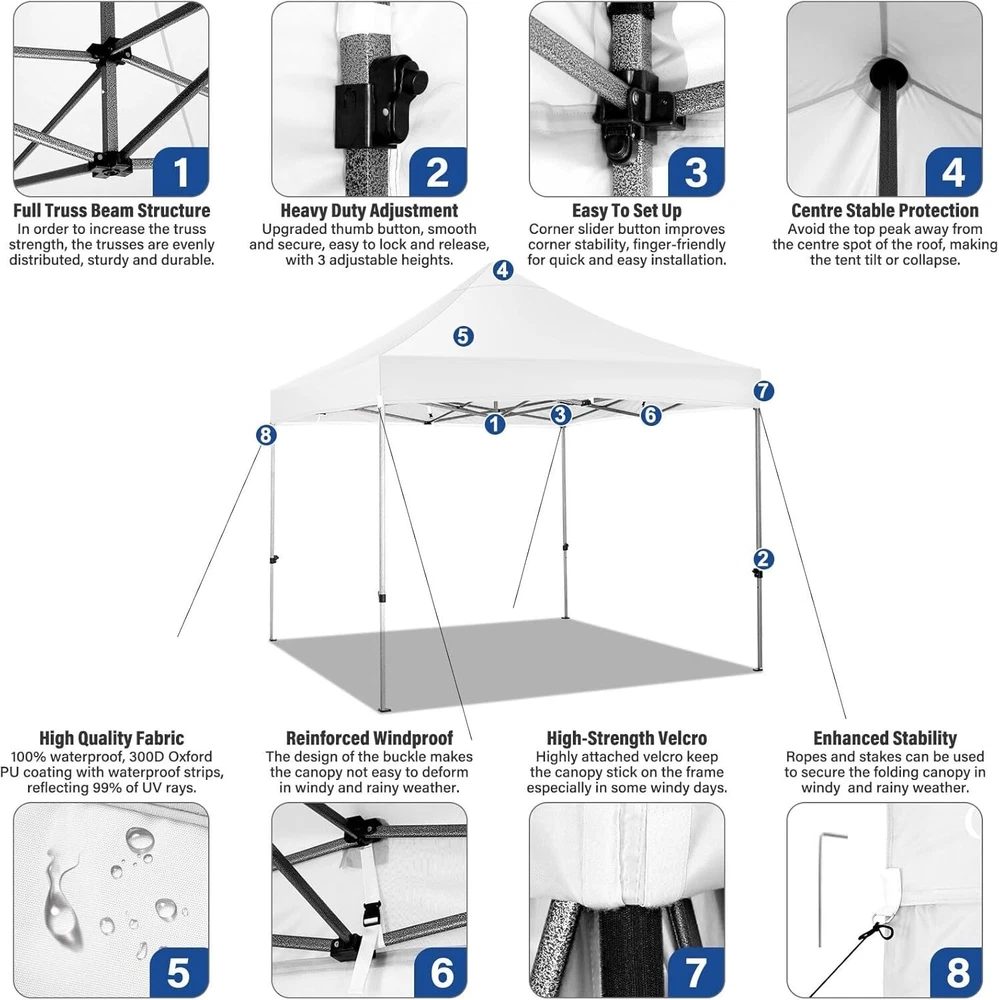 1

Full Truss Beam Structure
In order to increase the truss strength, the trusses are evenly distributed, sturdy and durable.

2

Heavy Duty Adjustment
Upgraded thumb button, smooth and secure, easy to lock and release, with 3 adjustable heights.

3

Easy To Set Up
Corner slider button improves corner stability, finger-friendly for quick and easy installation.

4

Centre Stable Protection
Avoid the top peak away from the centre spot of the roof, making the tent tilt or collapse.

4
5
7
8
1
3
6
2

High Quality Fabric
100% waterproof, 300D Oxford PU coating with waterproof strips, reflecting 99% of UV rays.

5

Reinforced Windproof
The design of the buckle makes the canopy not easy to deform in windy and rainy weather.

6

High-Strength Velcro
Highly attached velcro keep the canopy stick on the frame especially in some windy days.

7

Enhanced Stability
Ropes and stakes can be used to secure the folding canopy in windy and rainy weather.

8