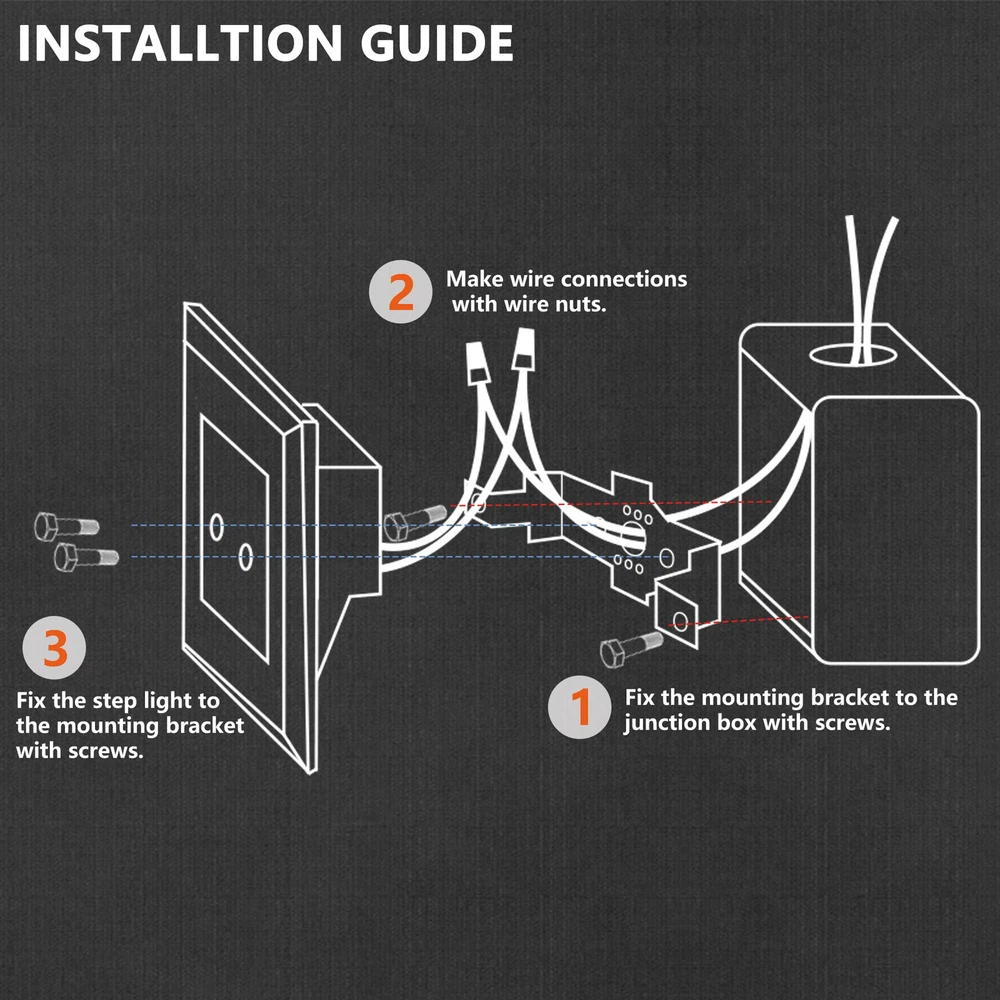 INSTALLTION GUIDE

2 Make wire connections with wire nuts.

3 Fix the step light to the mounting bracket with screws.

1 Fix the mounting bracket to the junction box with screws.