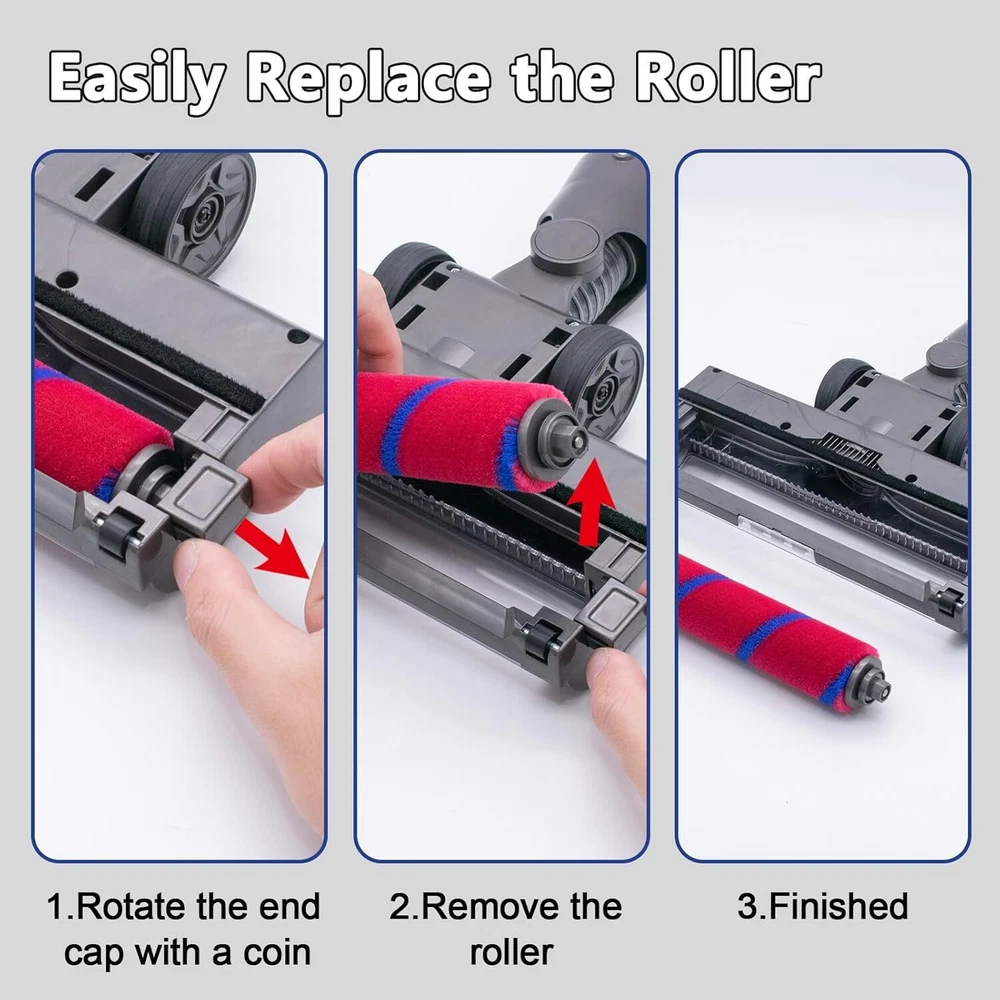 Easily Replace the Roller

1.Rotate the end cap with a coin

2.Remove the roller

3.Finished