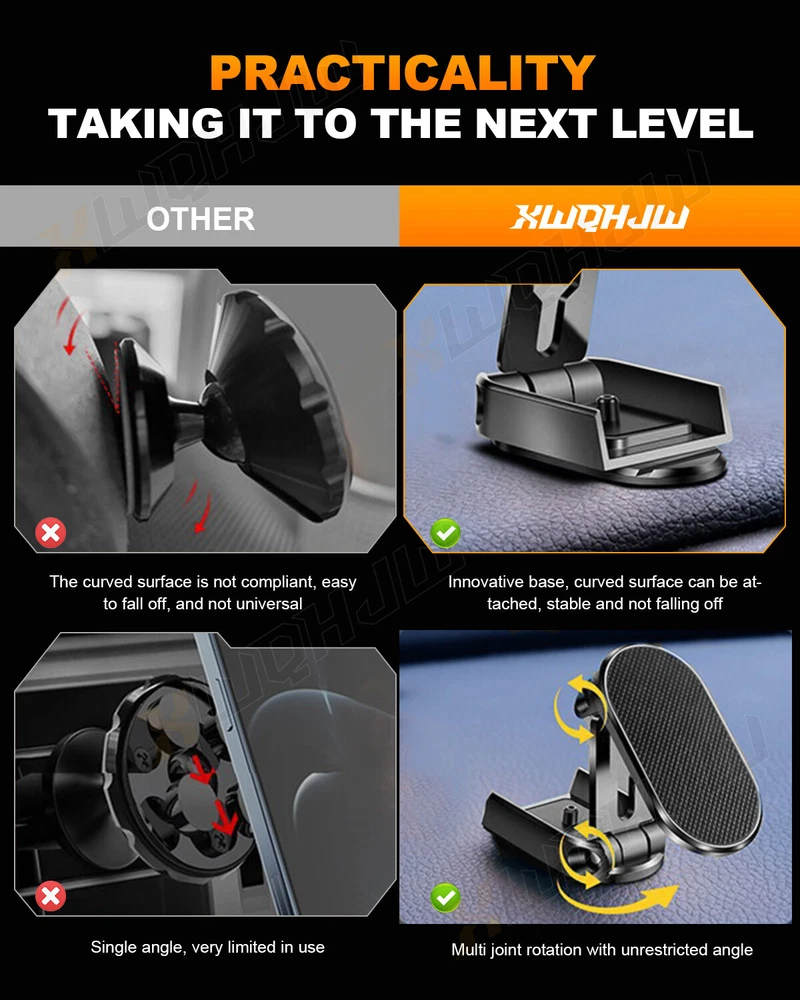 PRACTICALITY
TAKING IT TO THE NEXT LEVEL

OTHER

XWQHJW

The curved surface is not compliant, easy to fall off, and not universal

Innovative base, curved surface can be attached, stable and not falling off

Single angle, very limited in use

Multi joint rotation with unrestricted angle