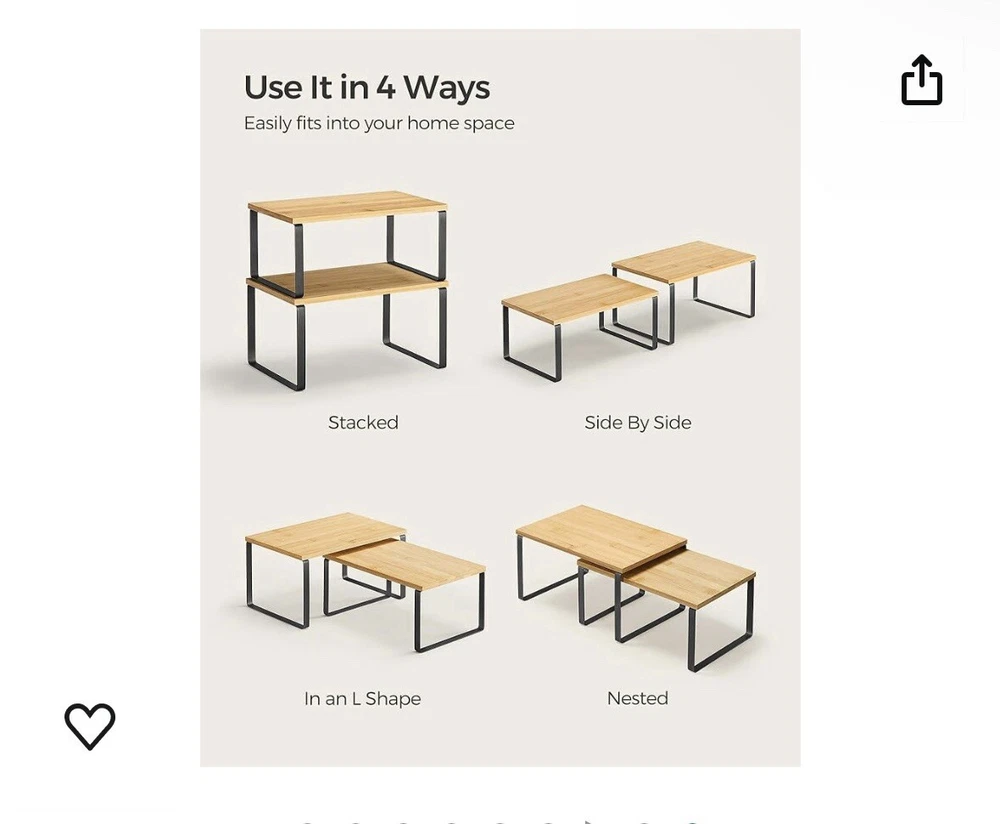 Use It in 4 Ways
Easily fits into your home space

Stacked

Side By Side

In an L Shape

Nested