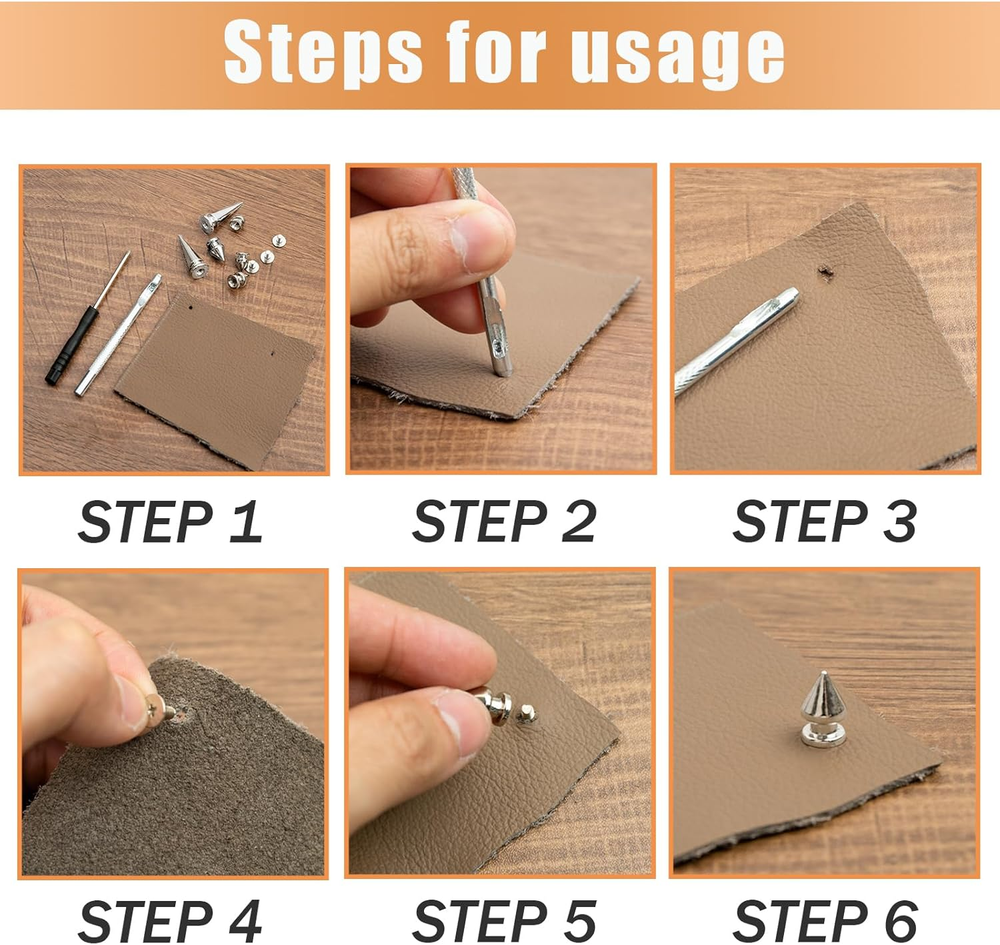 Steps for usage

STEP 1

STEP 2

STEP 3

STEP 4

STEP 5

STEP 6