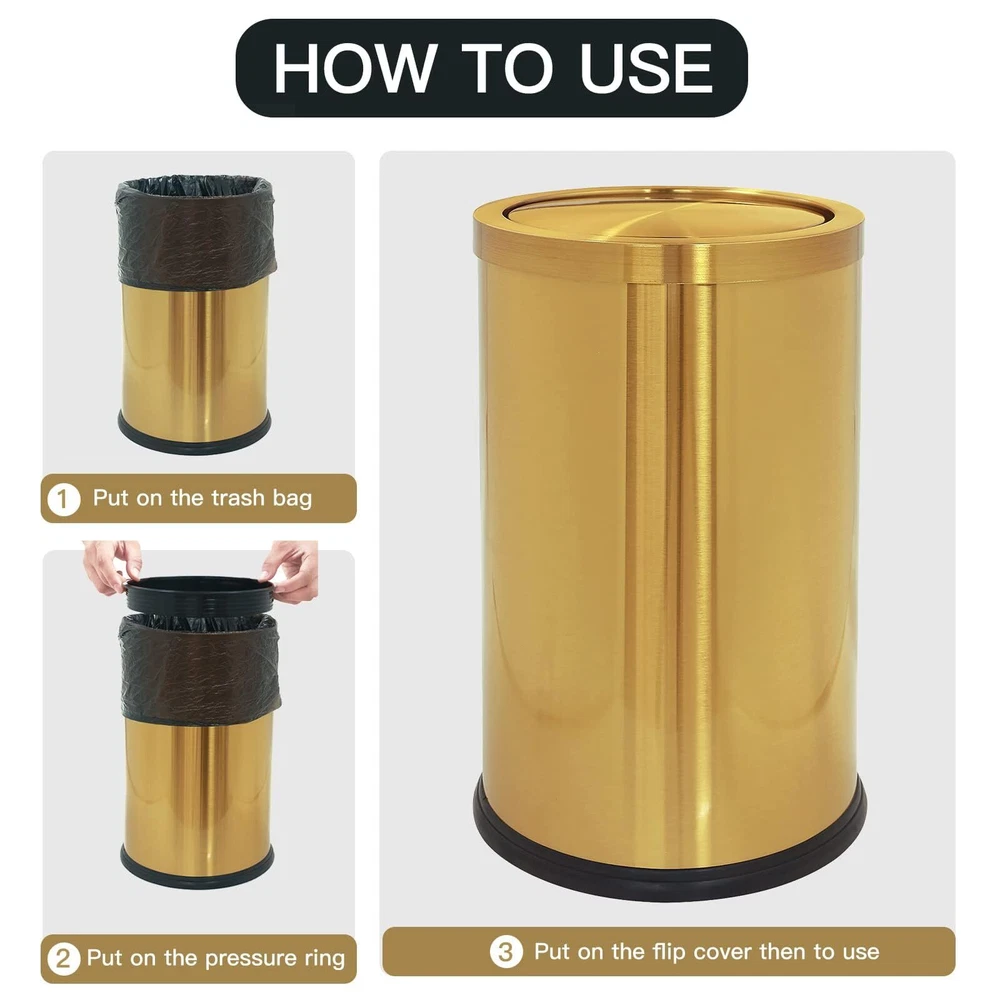 HOW TO USE

1 Put on the trash bag

2 Put on the pressure ring

3 Put on the flip cover then to use