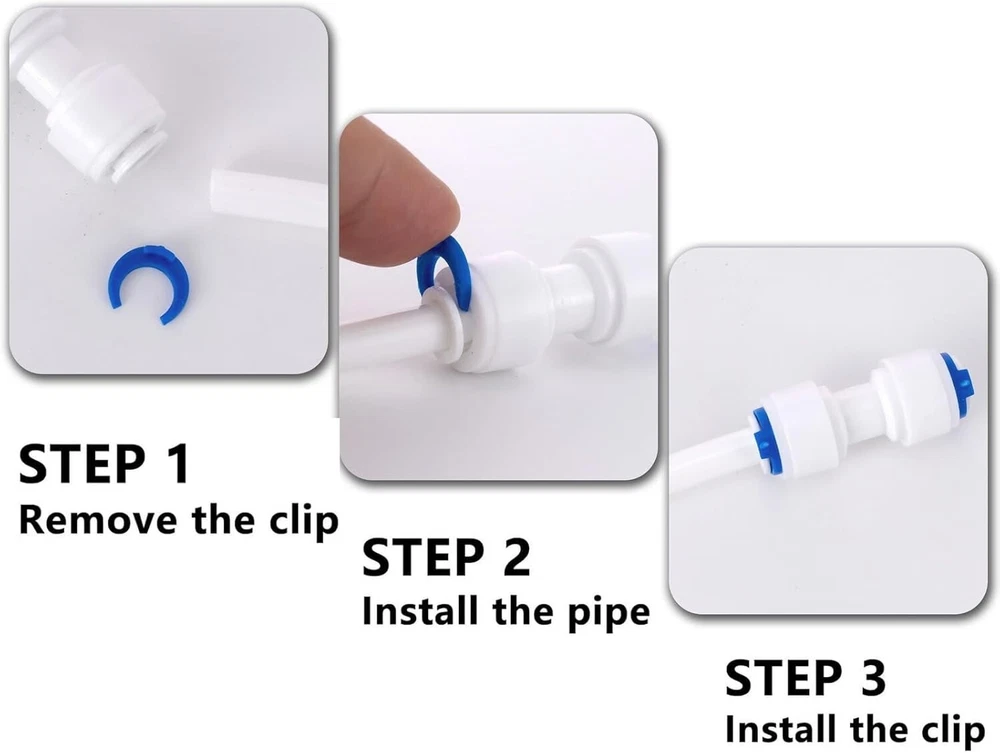 STEP 1
Remove the clip

STEP 2
Install the pipe

STEP 3
Install the clip