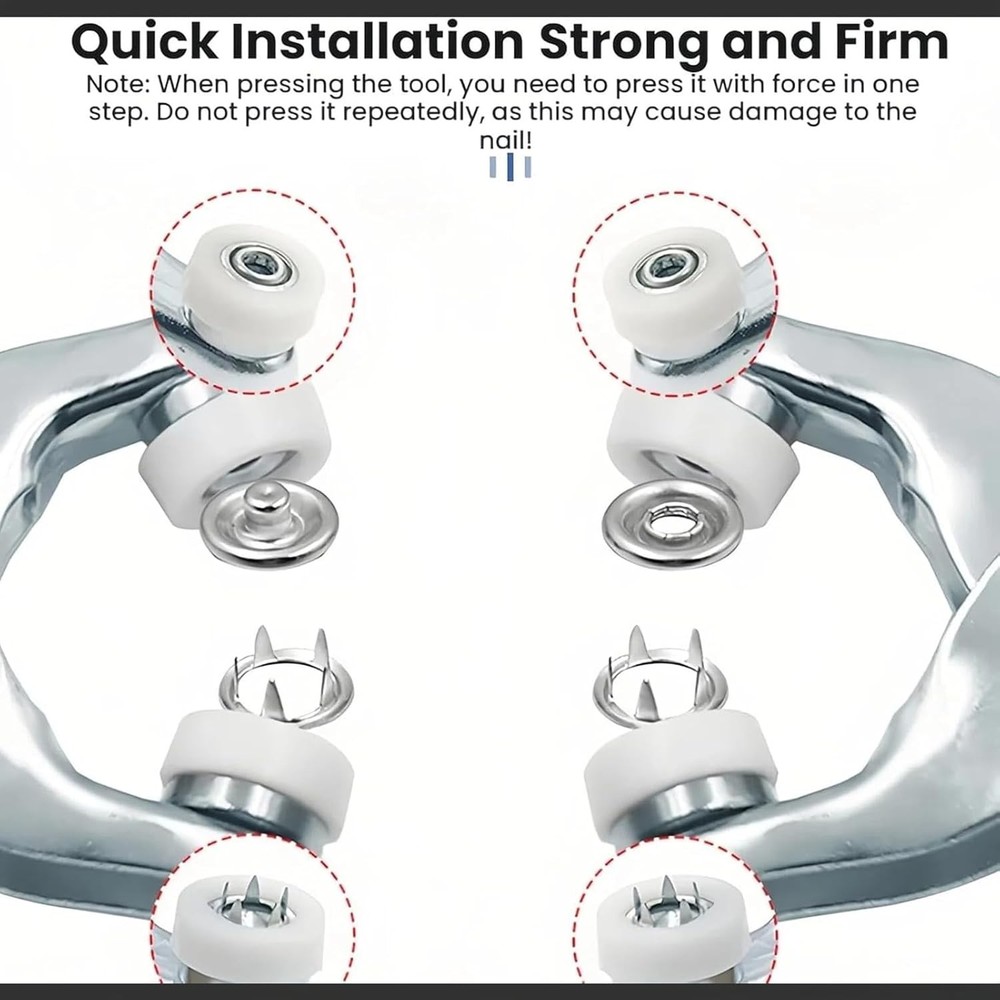 Quick Installation Strong and Firm

Note: When pressing the tool, you need to press it with force in one step. Do not press it repeatedly, as this may cause damage to the nail!