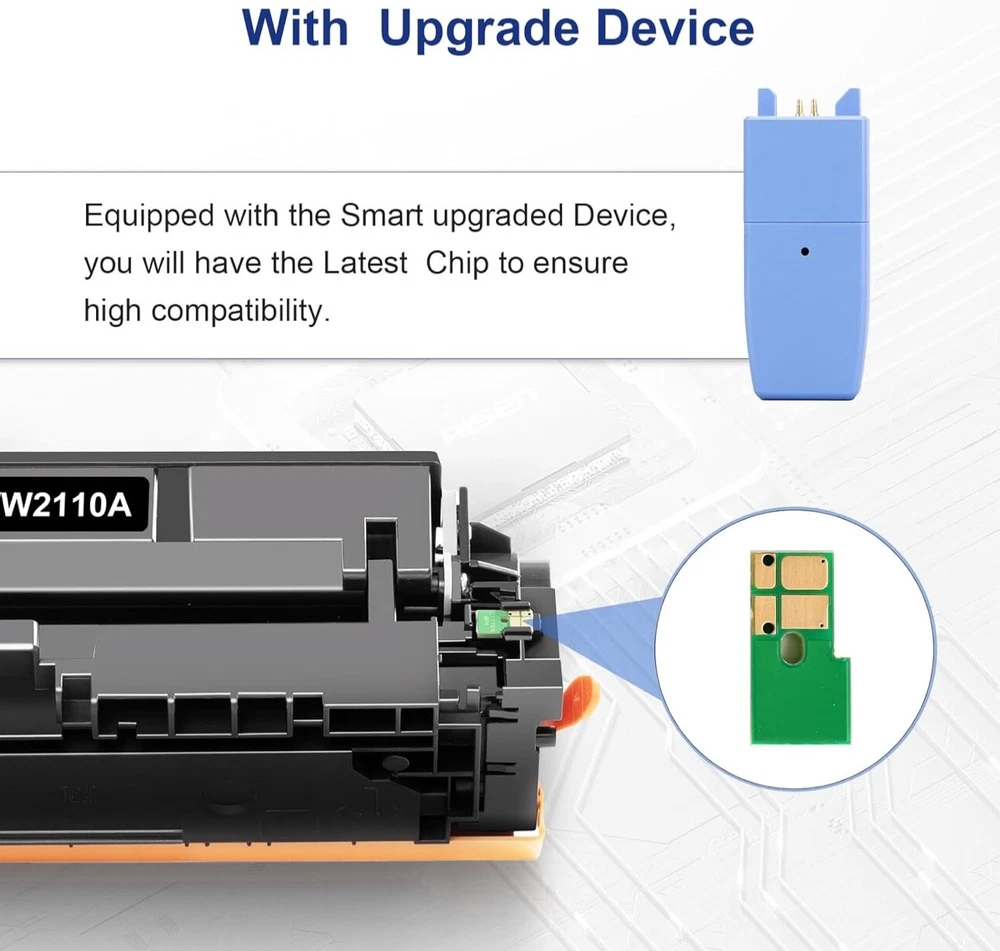 With Upgrade Device

Equipped with the Smart upgraded Device, you will have the Latest Chip to ensure high compatibility.

W2110A