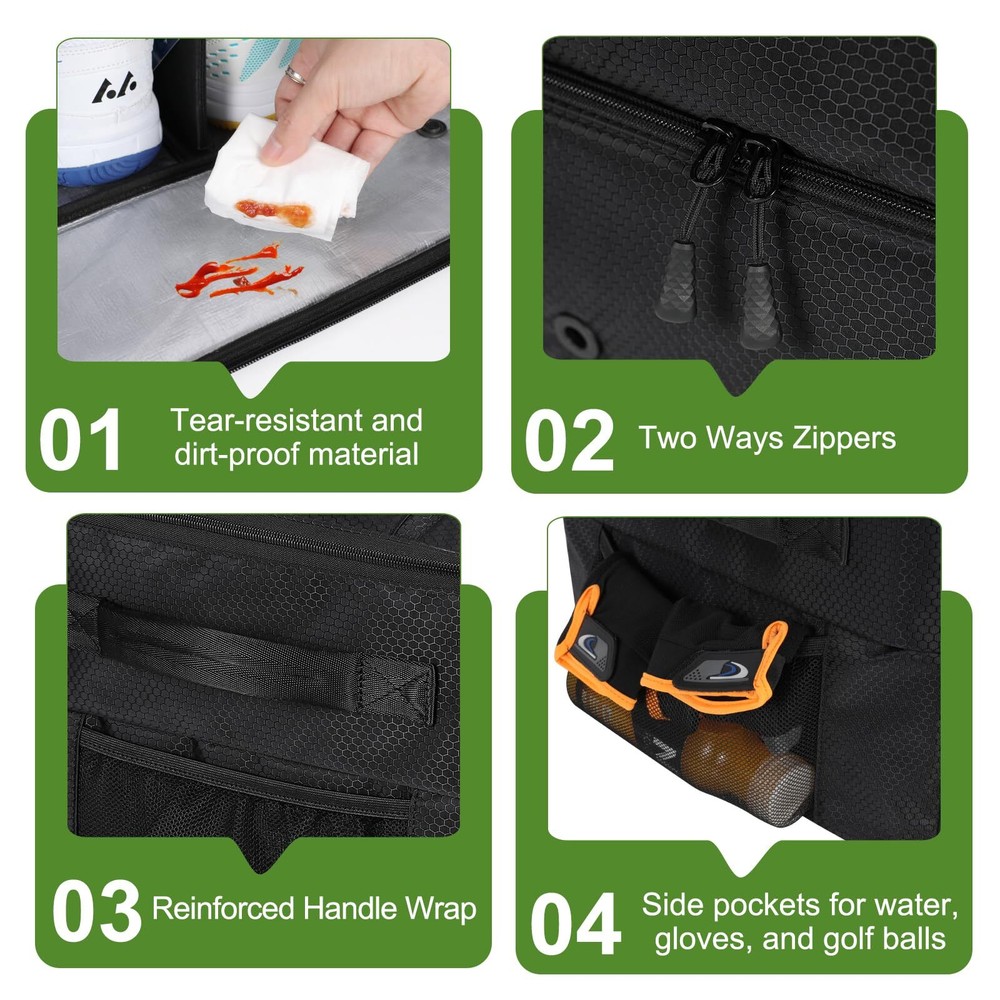 01 Tear-resistant and dirt-proof material

02 Two Ways Zippers

03 Reinforced Handle Wrap

04 Side pockets for water, gloves, and golf balls