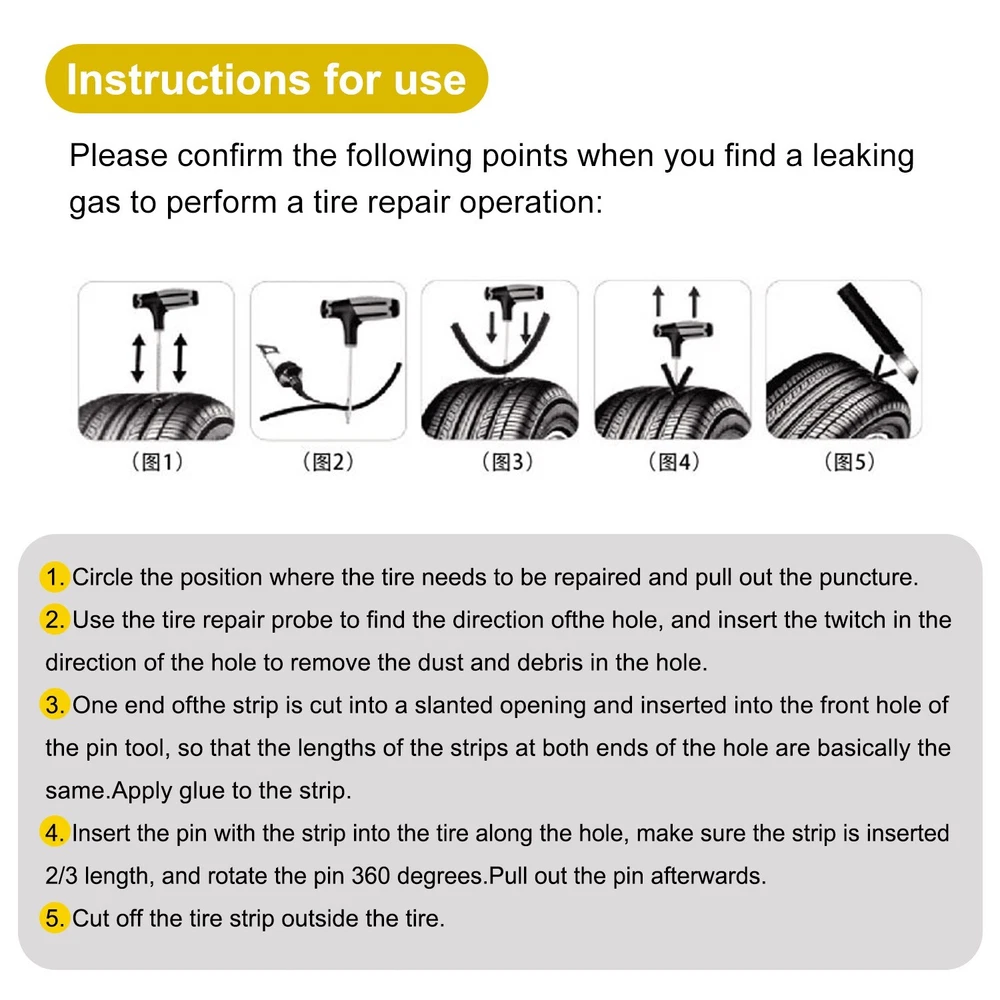 Instructions for use

Please confirm the following points when you find a leaking gas to perform a tire repair operation:

（图1）

（图2）

（图3）

（图4）

（图5）

1. Circle the position where the tire needs to be repaired and pull out the puncture.

2. Use the tire repair probe to find the direction ofthe hole, and insert the twitch in the direction of the hole to remove the dust and debris in the hole.

3. One end ofthe strip is cut into a slanted opening and inserted into the front hole of the pin tool, so that the lengths of the strips at both ends of the hole are basically the same.Apply glue to the strip.

4. Insert the pin with the strip into the tire along the hole, make sure the strip is inserted 2/3 length, and rotate the pin 360 degrees.Pull out the pin afterwards.

5. Cut off the tire strip outside the tire.