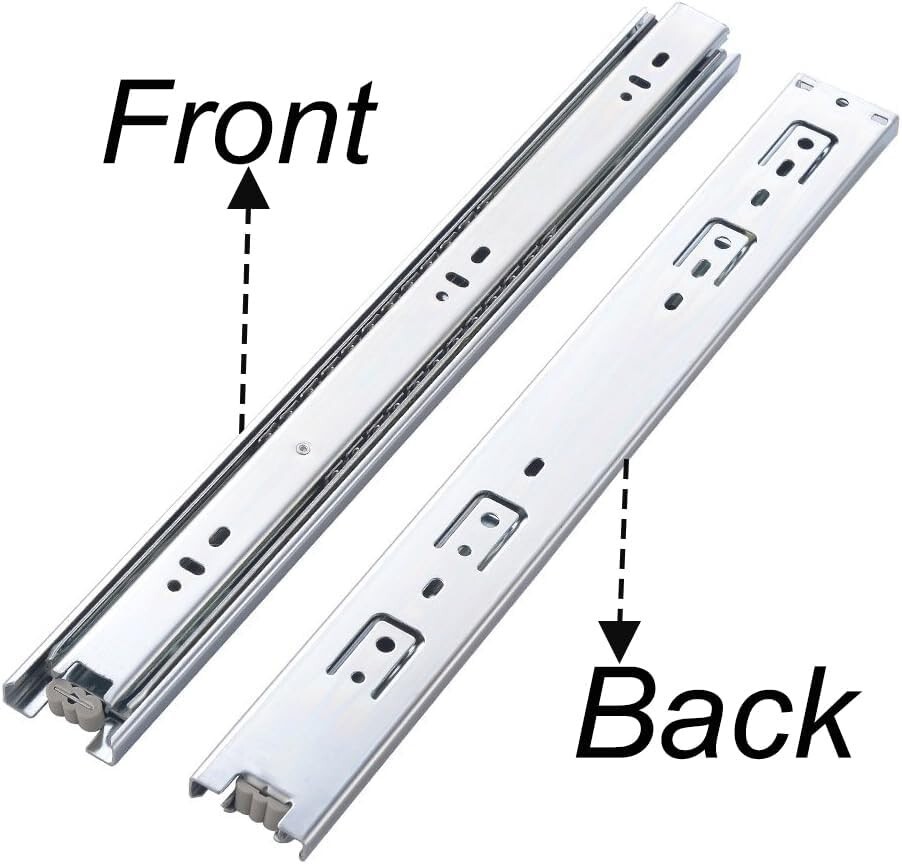 Front

Back