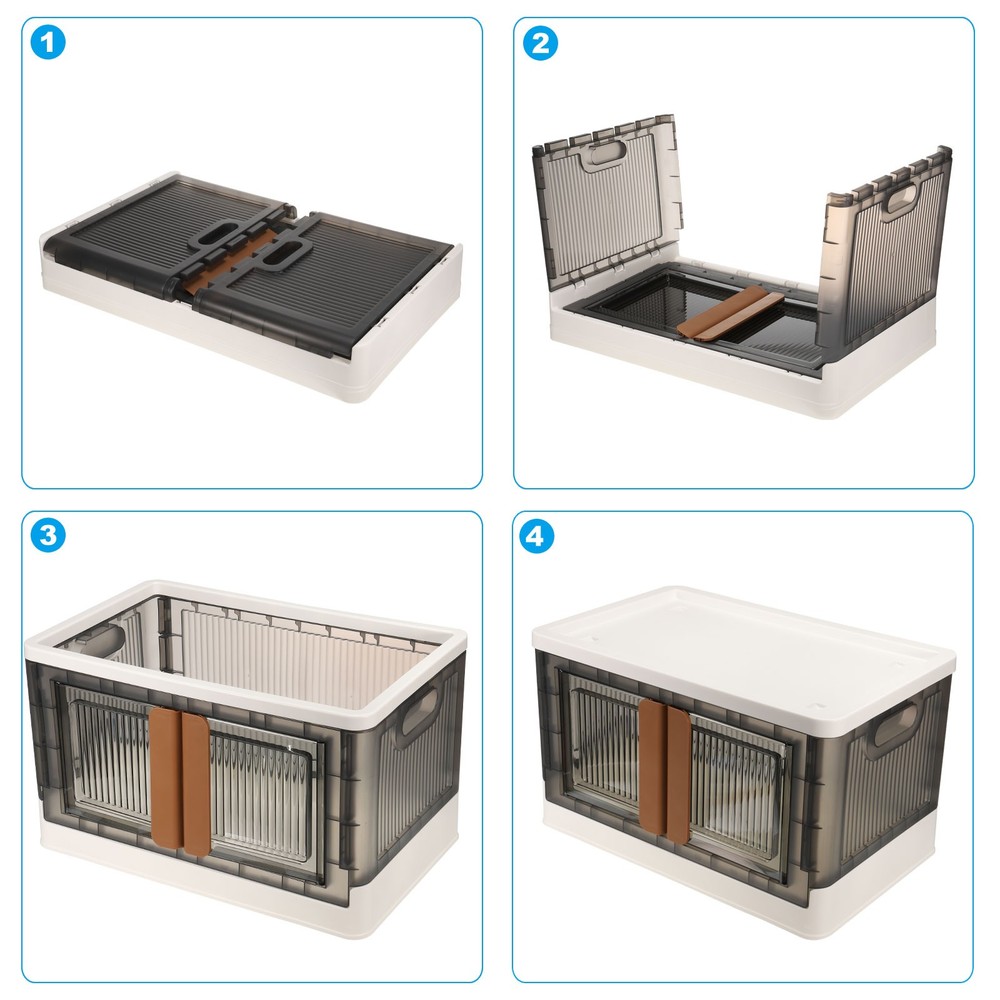 1

2

3

4