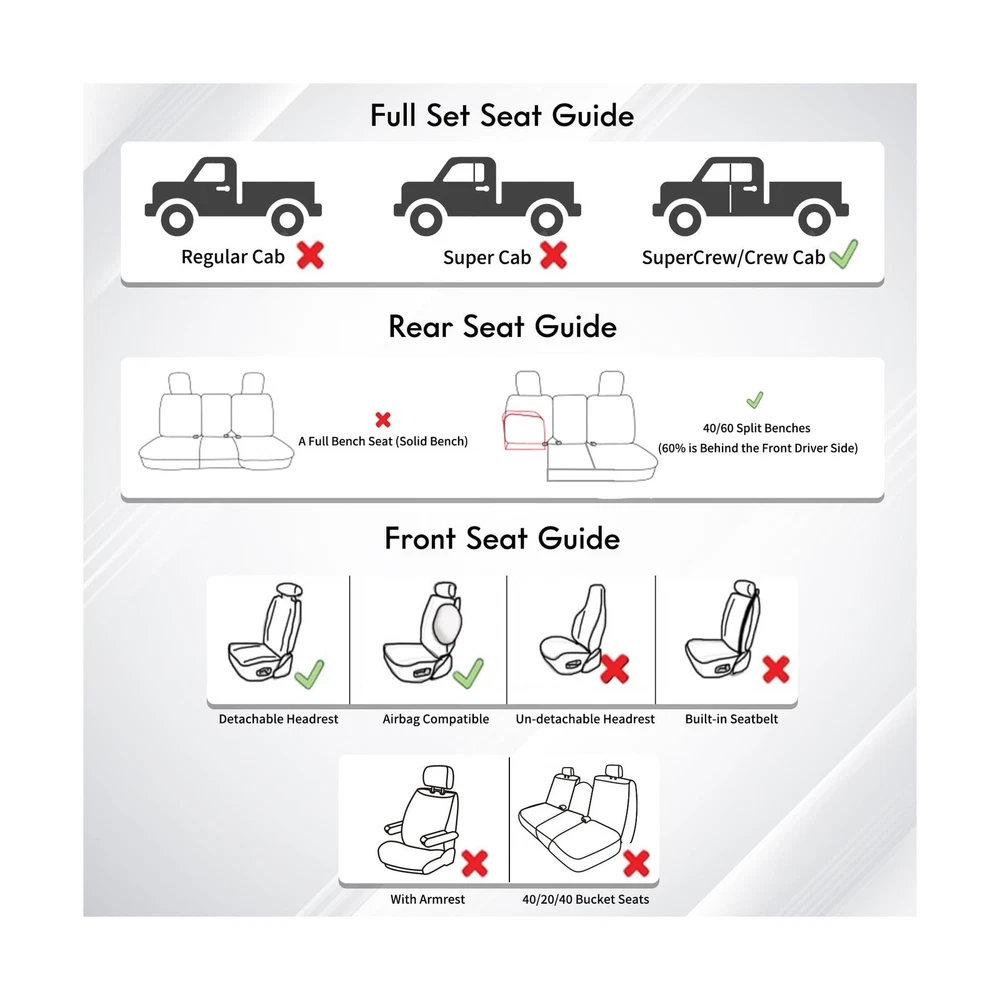 Full Set Seat Guide

Regular Cab

Super Cab

SuperCrew/Crew Cab

Rear Seat Guide

A Full Bench Seat (Solid Bench)

40/60 Split Benches
(60% is Behind the Front Driver Side)

Front Seat Guide

Detachable Headrest

Airbag Compatible

Un-detachable Headrest

Built-in Seatbelt

With Armrest

40/20/40 Bucket Seats