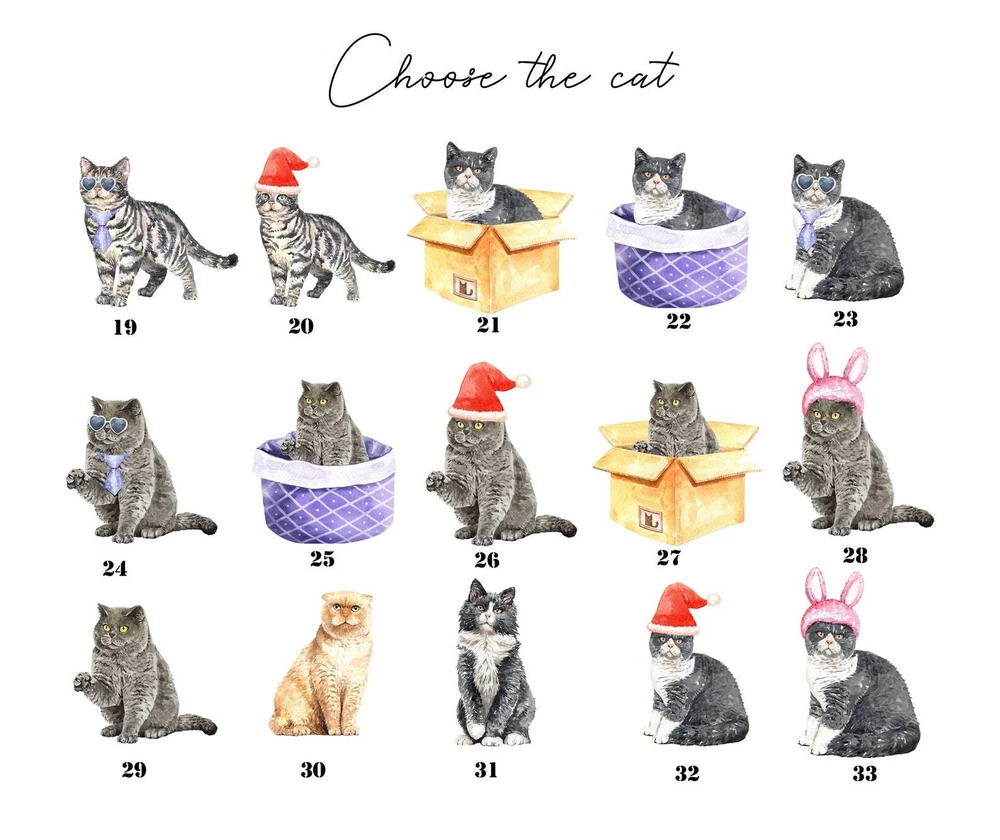 Choose the cat

19 20 21 22 23

24 25 26 27 28

29 30 31 32 33