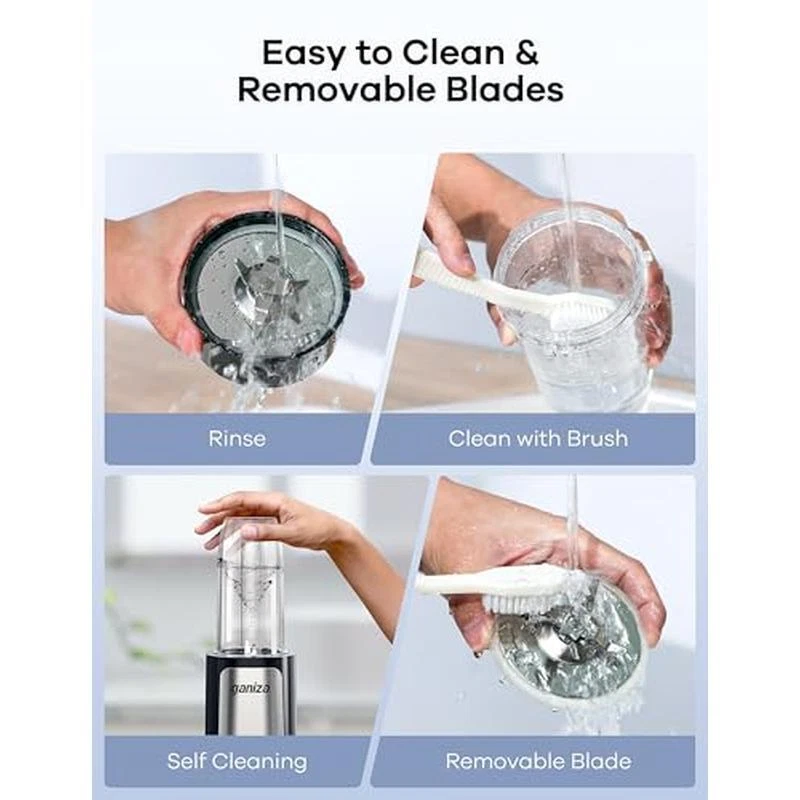 Easy to Clean & Removable Blades

Rinse

Clean with Brush

ganiza

Self Cleaning

Removable Blade