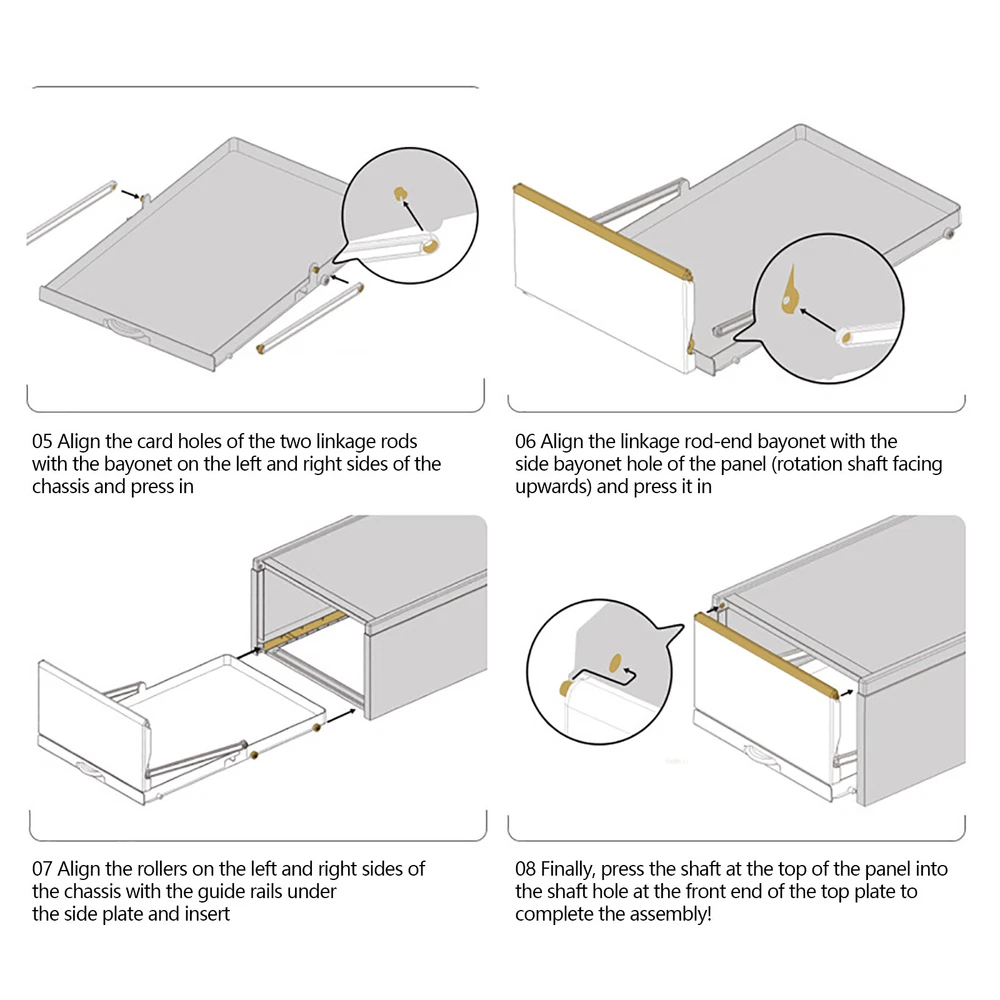 05 Align the card holes of the two linkage rods with the bayonet on the left and right sides of the chassis and press in

06 Align the linkage rod-end bayonet with the side bayonet hole of the panel (rotation shaft facing upwards) and press it in

07 Align the rollers on the left and right sides of the chassis with the guide rails under the side plate and insert

08 Finally, press the shaft at the top of the panel into the shaft hole at the front end of the top plate to complete the assembly!