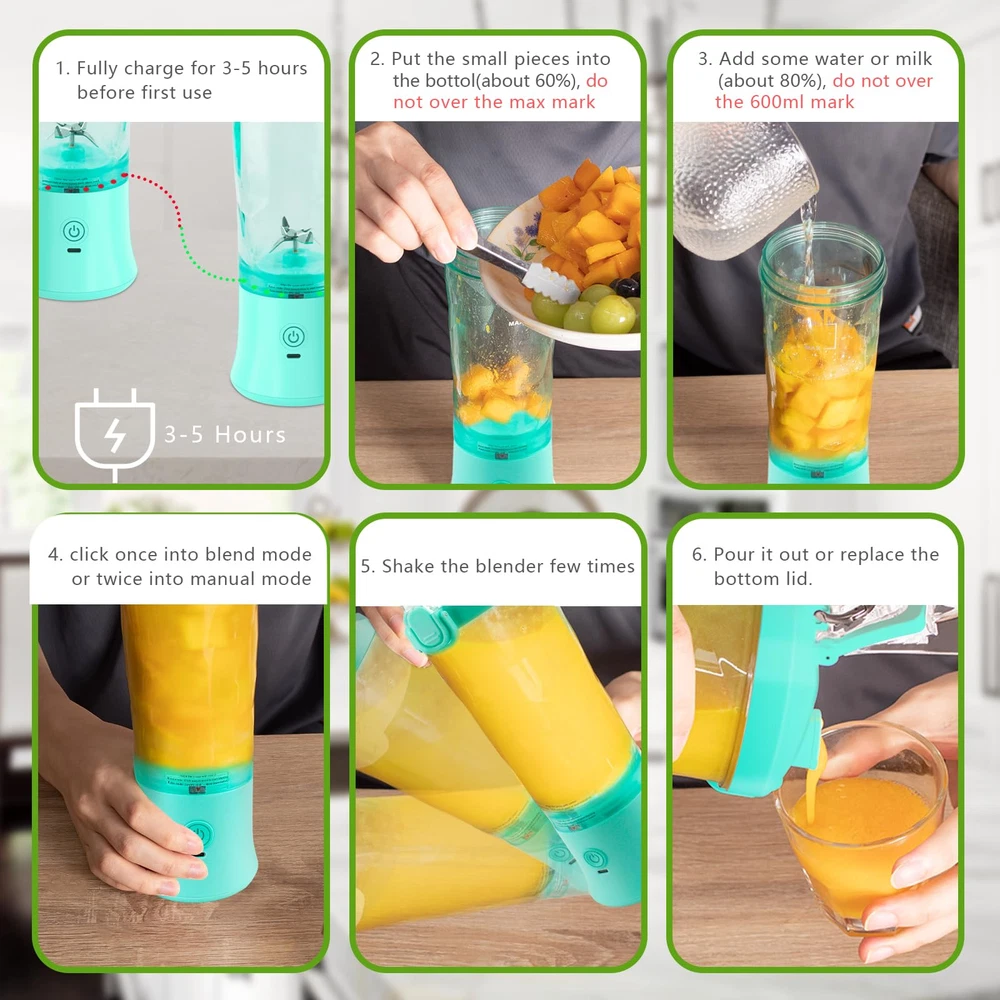 1. Fully charge for 3-5 hours before first use

3-5 Hours

2. Put the small pieces into the bottol(about 60%), do not over the max mark

3. Add some water or milk (about 80%), do not over the 600ml mark

4. click once into blend mode or twice into manual mode

5. Shake the blender few times

6. Pour it out or replace the bottom lid.