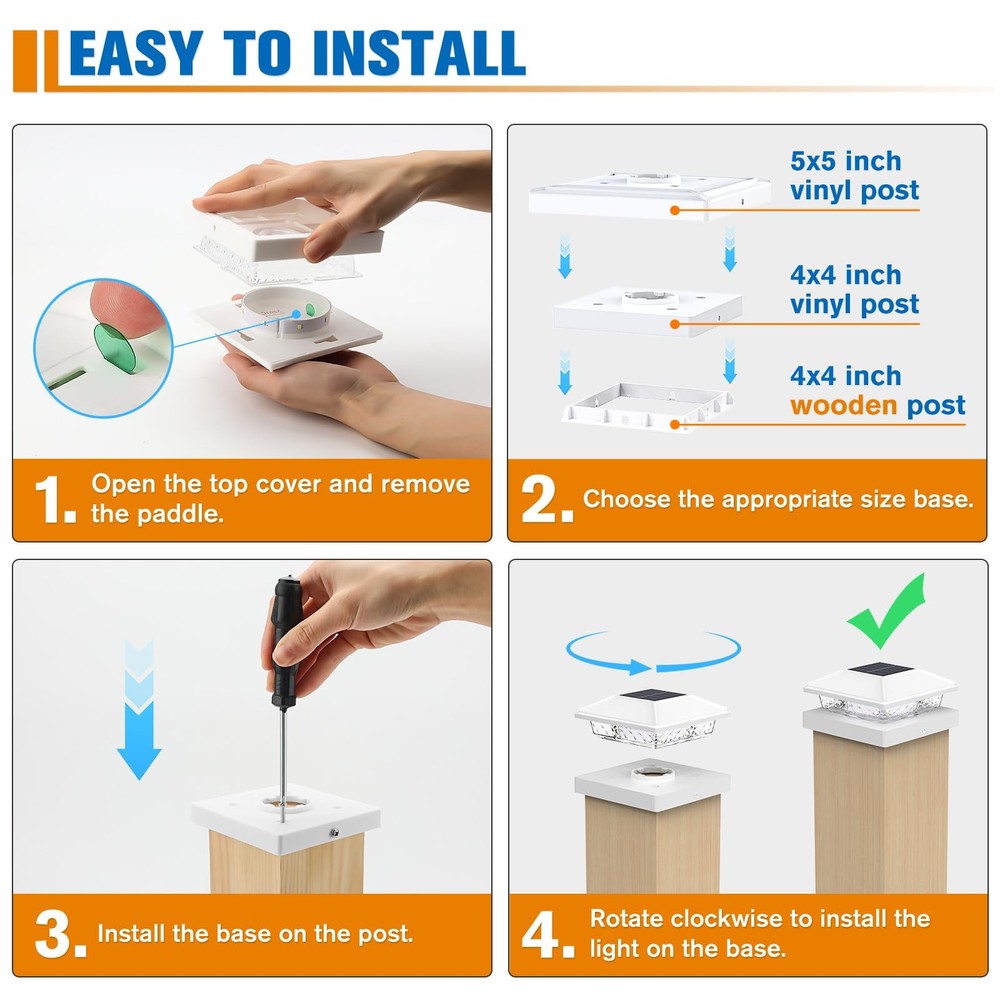 EASY TO INSTALL

1. Open the top cover and remove the paddle.

5x5 inch vinyl post

4x4 inch vinyl post

4x4 inch wooden post

2. Choose the appropriate size base.

3. Install the base on the post.

4. Rotate clockwise to install the light on the base.