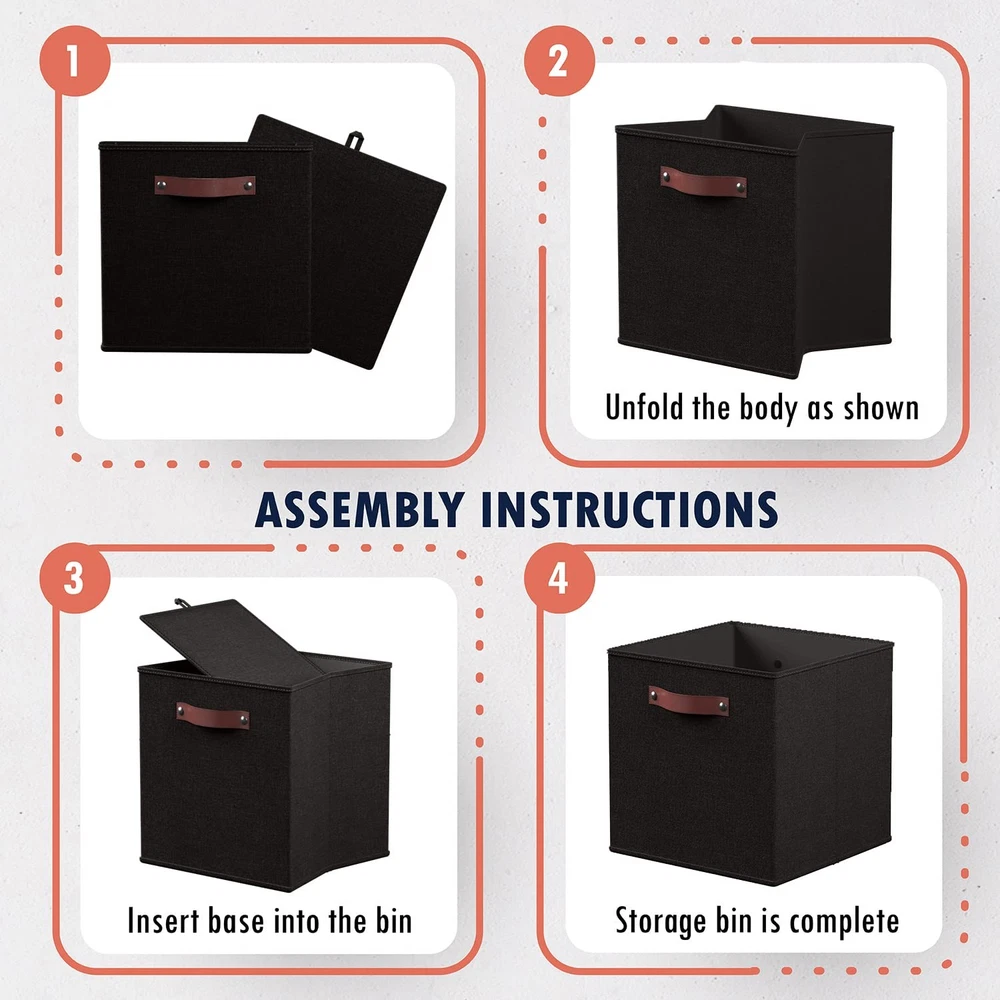 1

2

Unfold the body as shown

ASSEMBLY INSTRUCTIONS

3

Insert base into the bin

4

Storage bin is complete