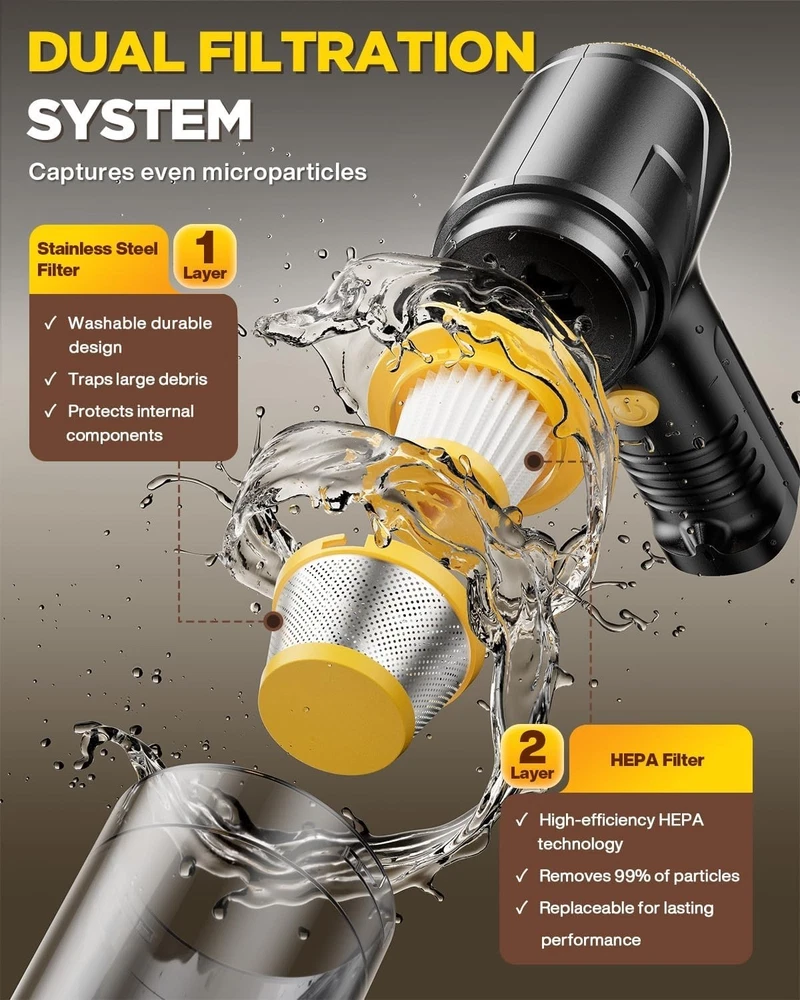 DUAL FILTRATION SYSTEM

Captures even microparticles

Stainless Steel Filter

1 Layer

✓ Washable durable design

✓ Traps large debris

✓ Protects internal components

2 Layer

HEPA Filter

✓ High-efficiency HEPA technology

✓ Removes 99% of particles

✓ Replaceable for lasting performance