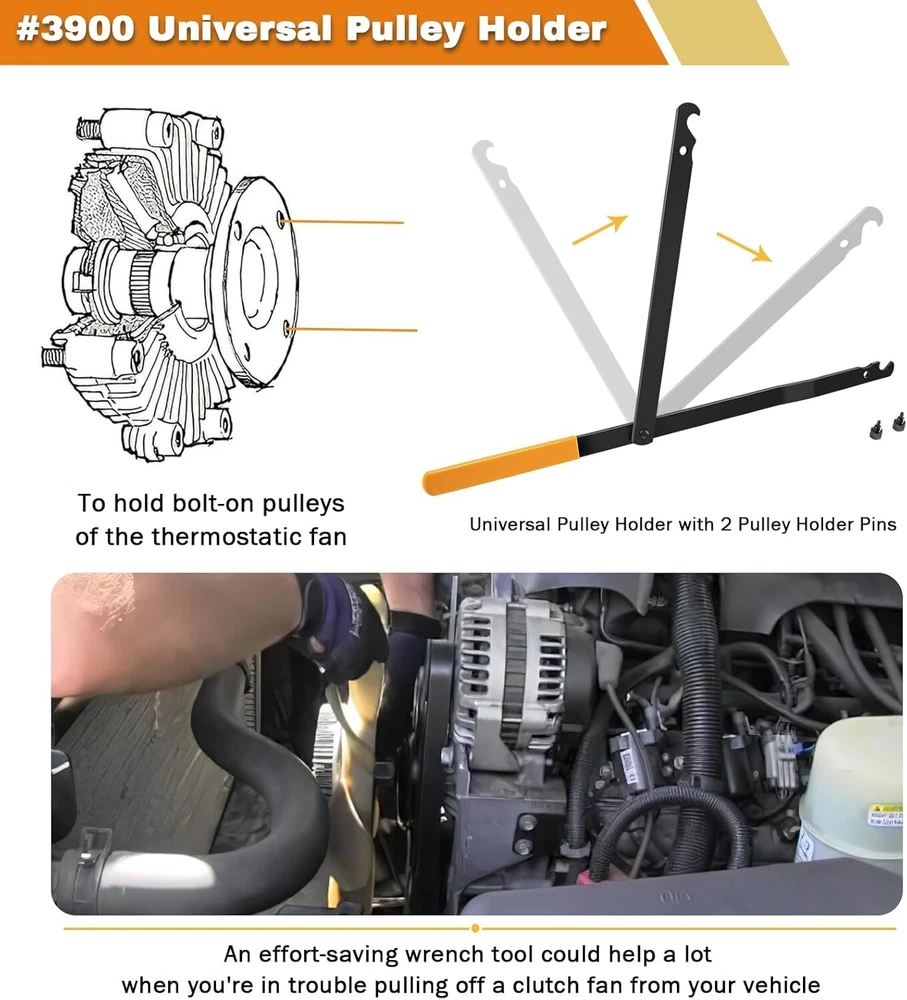 #3900 Universal Pulley Holder

To hold bolt-on pulleys of the thermostatic fan

Universal Pulley Holder with 2 Pulley Holder Pins

An effort-saving wrench tool could help a lot when you're in trouble pulling off a clutch fan from your vehicle