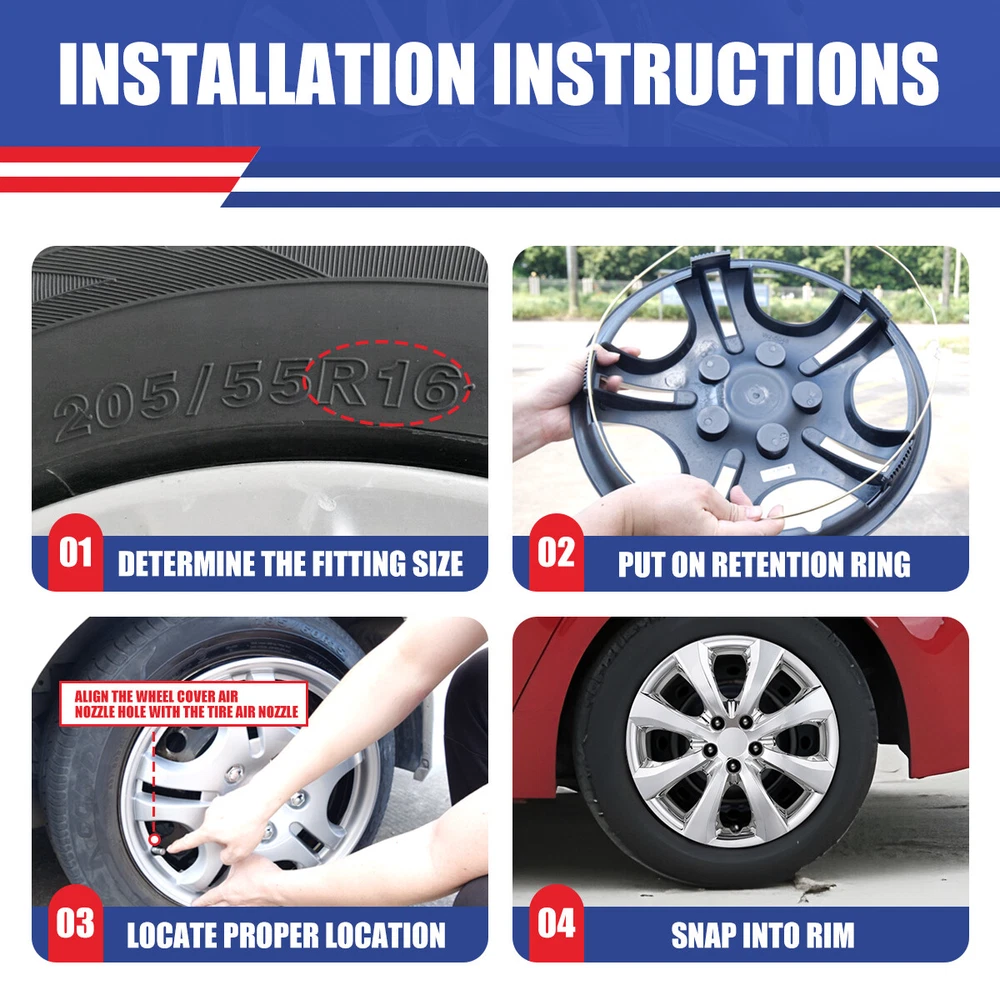 INSTALLATION INSTRUCTIONS

205/55R16

01 DETERMINE THE FITTING SIZE

02 PUT ON RETENTION RING

ALIGN THE WHEEL COVER AIR NOZZLE HOLE WITH THE TIRE AIR NOZZLE

03 LOCATE PROPER LOCATION

04 SNAP INTO RIM