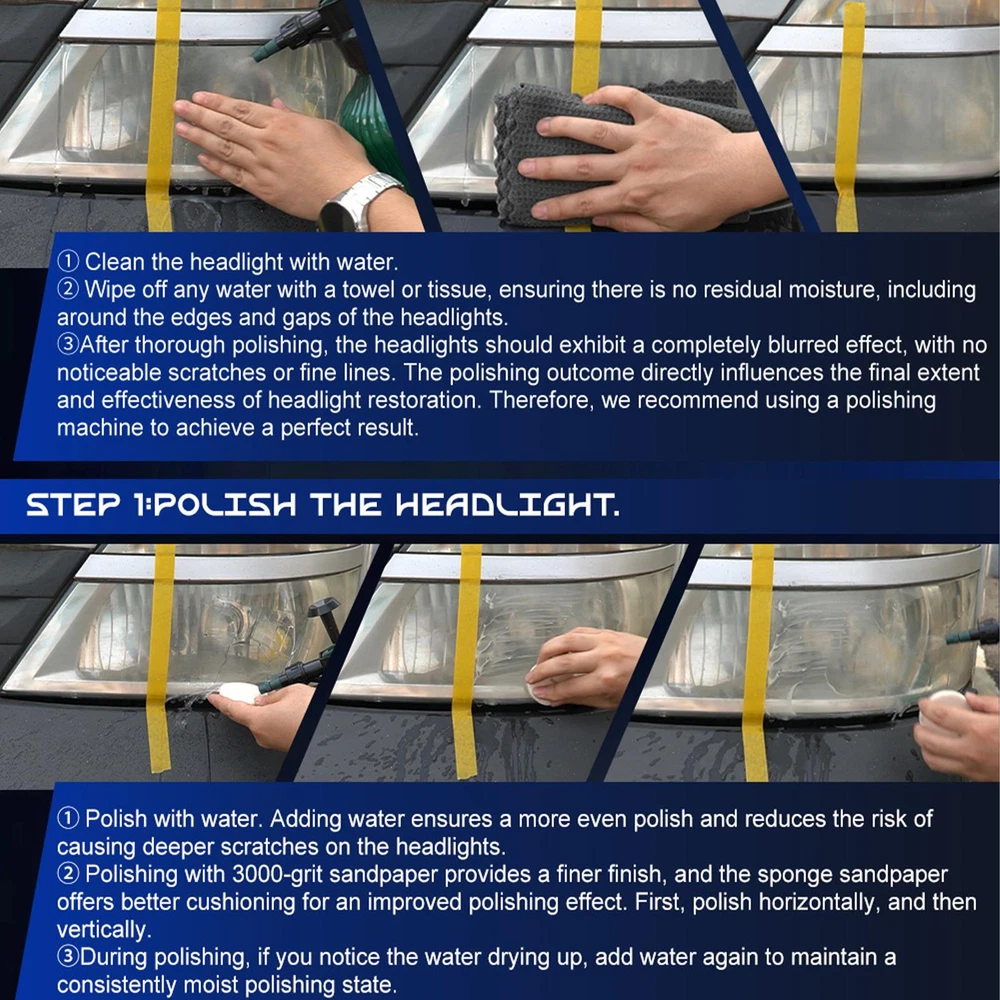 ① Clean the headlight with water.
② Wipe off any water with a towel or tissue, ensuring there is no residual moisture, including around the edges and gaps of the headlights.
③After thorough polishing, the headlights should exhibit a completely blurred effect, with no noticeable scratches or fine lines. The polishing outcome directly influences the final extent and effectiveness of headlight restoration. Therefore, we recommend using a polishing machine to achieve a perfect result.

STEP 1:POLISH THE HEADLIGHT.

① Polish with water. Adding water ensures a more even polish and reduces the risk of causing deeper scratches on the headlights.
② Polishing with 3000-grit sandpaper provides a finer finish, and the sponge sandpaper offers better cushioning for an improved polishing effect. First, polish horizontally, and then vertically.
③During polishing, if you notice the water drying up, add water again to maintain a consistently moist polishing state.