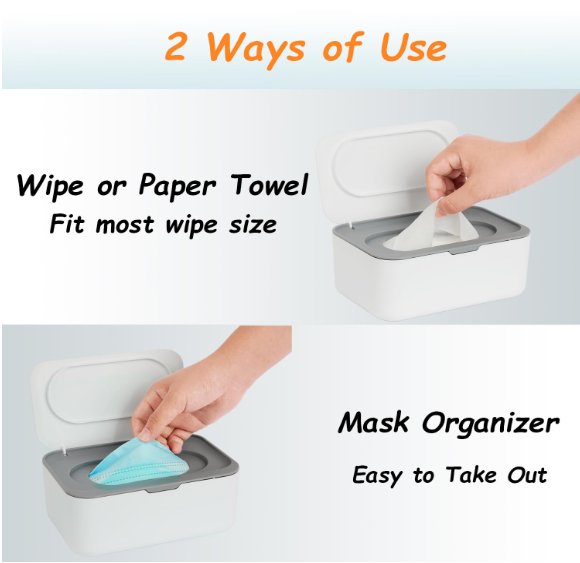 2 Ways of Use

Wipe or Paper Towel
Fit most wipe size

Mask Organizer
Easy to Take Out