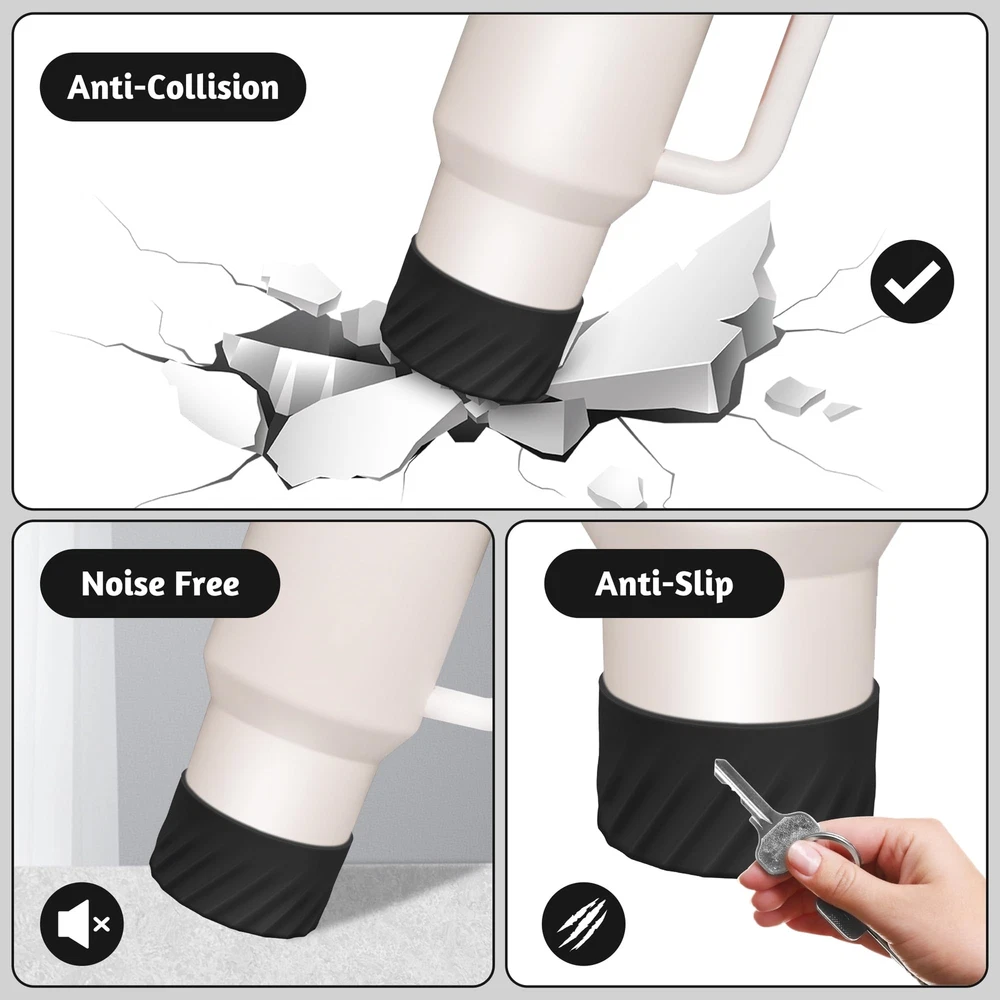 Anti-Collision

Noise Free

Anti-Slip