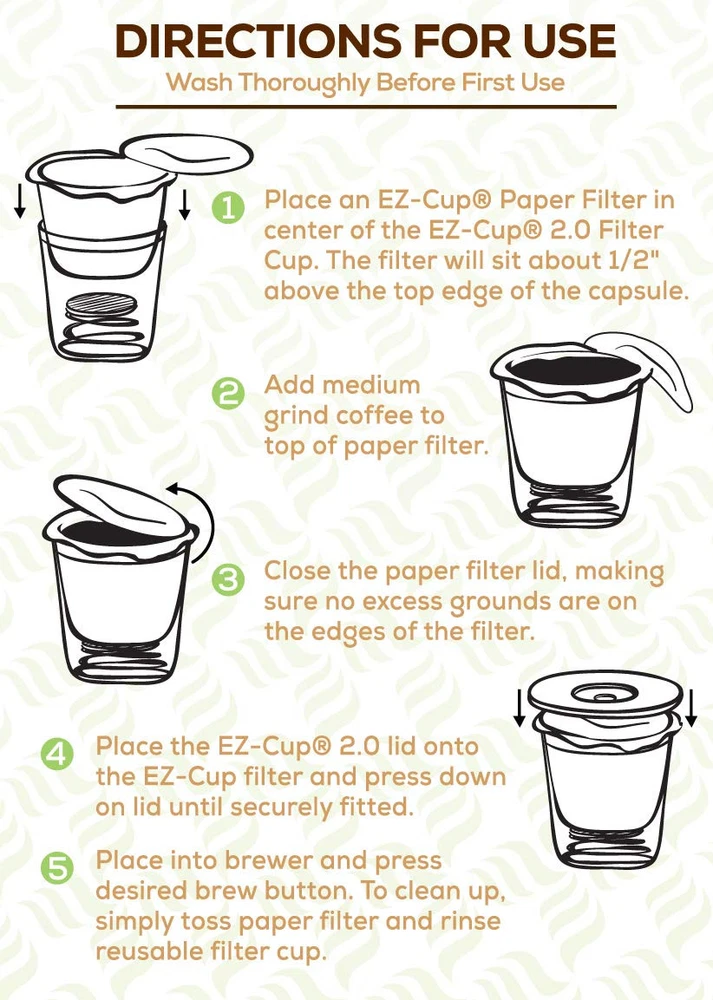 DIRECTIONS FOR USE

Wash Thoroughly Before First Use

1 Place an EZ-Cup® Paper Filter in center of the EZ-Cup® 2.0 Filter Cup. The filter will sit about 1/2" above the top edge of the capsule.

2 Add medium grind coffee to top of paper filter.

3 Close the paper filter lid, making sure no excess grounds are on the edges of the filter.

4 Place the EZ-Cup® 2.0 lid onto the EZ-Cup filter and press down on lid until securely fitted.

5 Place into brewer and press desired brew button. To clean up, simply toss paper filter and rinse reusable filter cup.