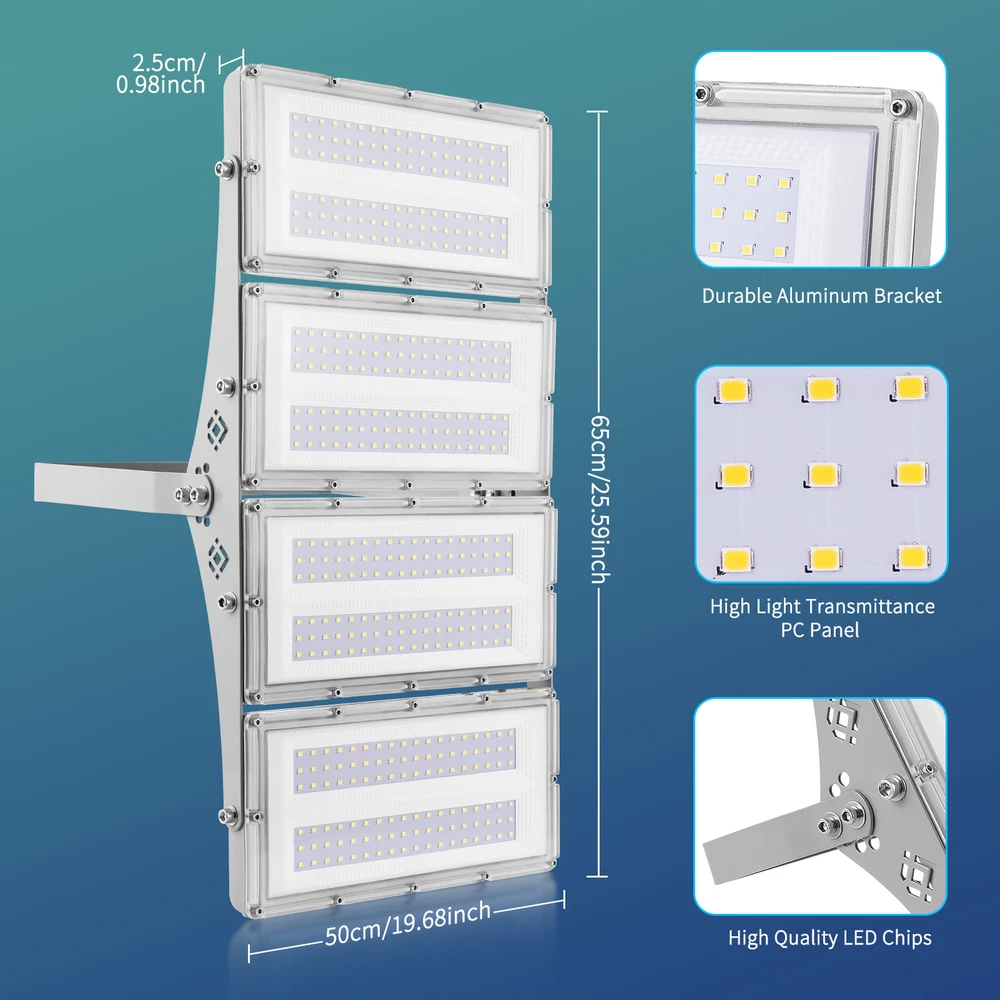 2.5cm/
0.98inch

65cm/25.59inch

50cm/19.68inch

Durable Aluminum Bracket

High Light Transmittance PC Panel

High Quality LED Chips