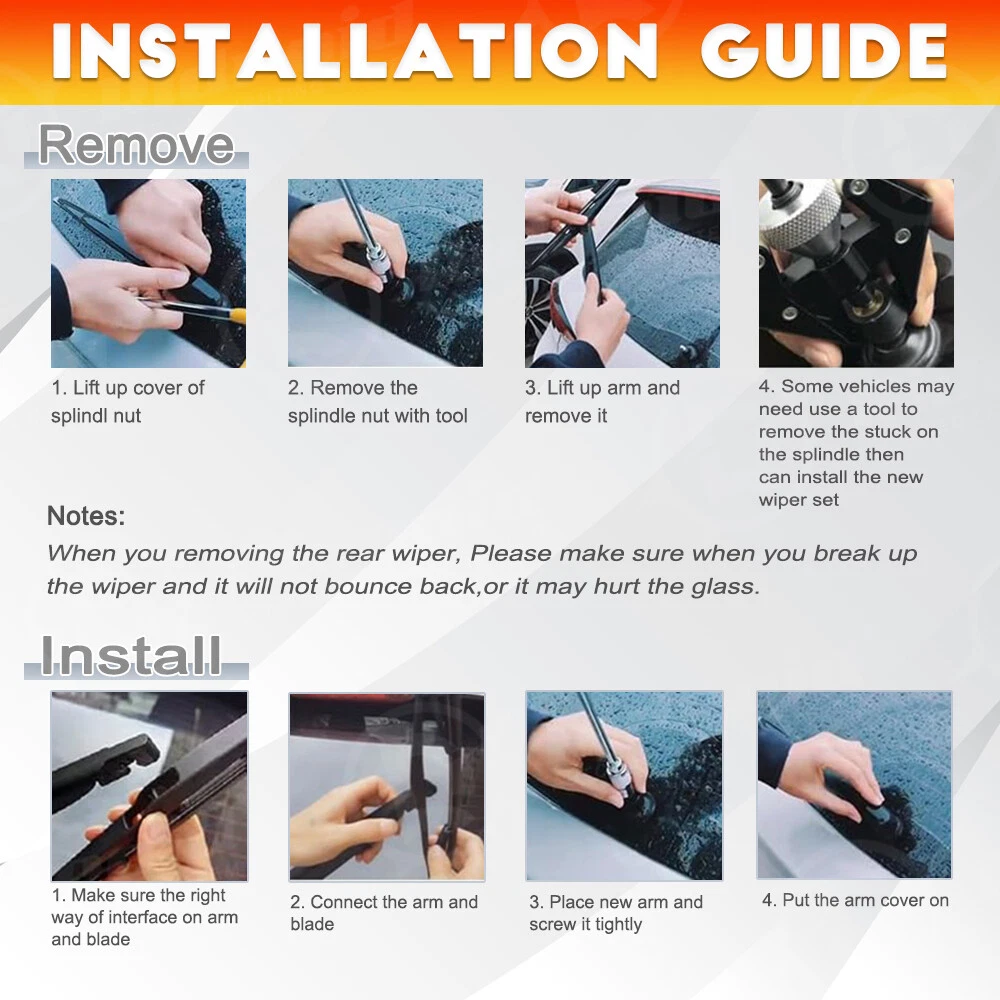 INSTALLATION GUIDE

Remove

1. Lift up cover of splindl nut

2. Remove the splindle nut with tool

3. Lift up arm and remove it

4. Some vehicles may need use a tool to remove the stuck on the splindle then can install the new wiper set

Notes:
When you removing the rear wiper, Please make sure when you break up the wiper and it will not bounce back,or it may hurt the glass.

Install

1. Make sure the right way of interface on arm and blade

2. Connect the arm and blade

3. Place new arm and screw it tightly

4. Put the arm cover on