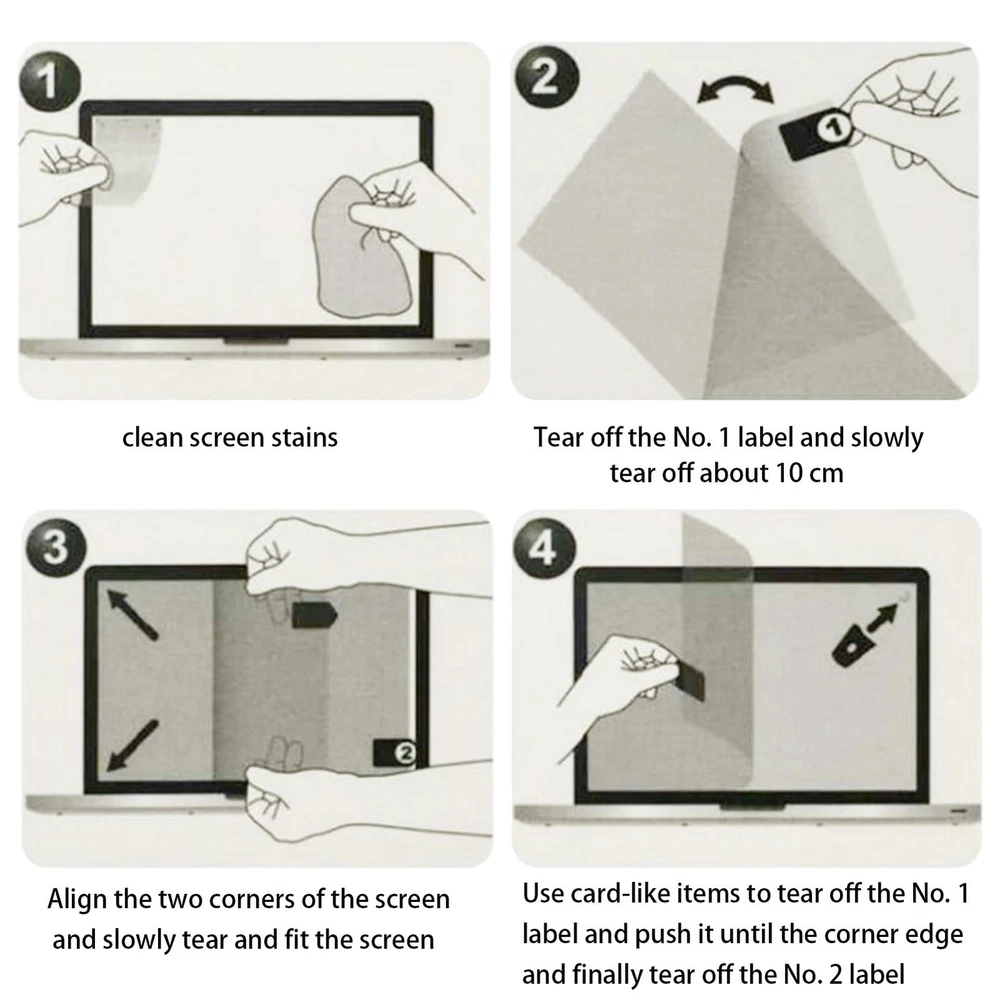 1

clean screen stains

2

1

Tear off the No. 1 label and slowly tear off about 10 cm

3

2

Align the two corners of the screen and slowly tear and fit the screen

4

Use card-like items to tear off the No. 1 label and push it until the corner edge and finally tear off the No. 2 label