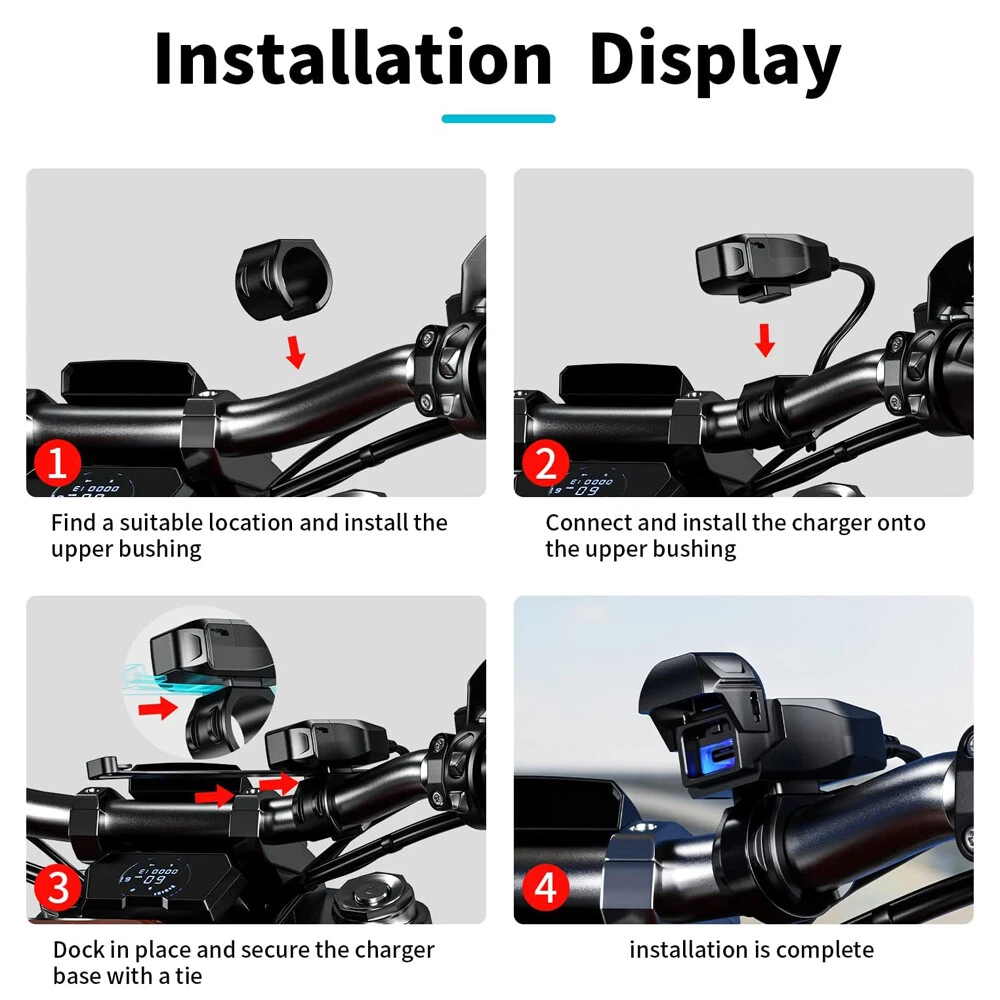 Installation Display

1

Find a suitable location and install the upper bushing

2

Connect and install the charger onto the upper bushing

3

Dock in place and secure the charger base with a tie

4

installation is complete